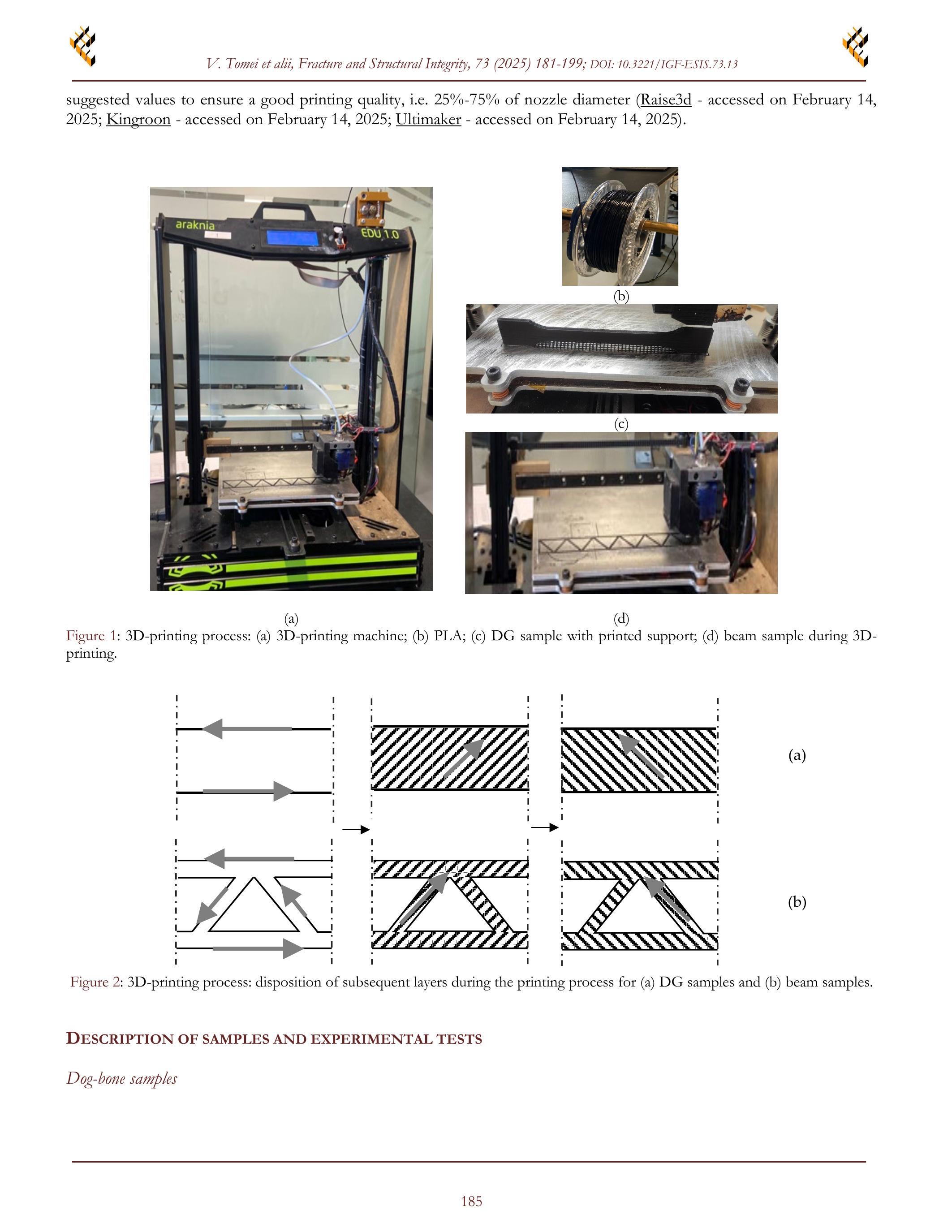 V. Tomei et alii, Fracture and Structural Integrity, 73 (2025) 181-199; DOI: 10.3221/IGF-ESIS.73.13

suggested values to ensure a good printing quality, i.e. 25%-75% of nozzle diameter (Raise3d - accessed on February 14, 2025; Kingroon - accessed on February 14, 2025; Ultimaker - accessed on February 14, 2025).

araknia EDU 1.0

(b)

(c)

(a)

(d)

Figure 1: 3D-printing process: (a) 3D-printing machine; (b) PLA; (c) DG sample with printed support; (d) beam sample during 3D-printing.

(a)

(b)

Figure 2: 3D-printing process: disposition of subsequent layers during the printing process for (a) DG samples and (b) beam samples.

DESCRIPTION OF SAMPLES AND EXPERIMENTAL TESTS

Dog-bone samples

185