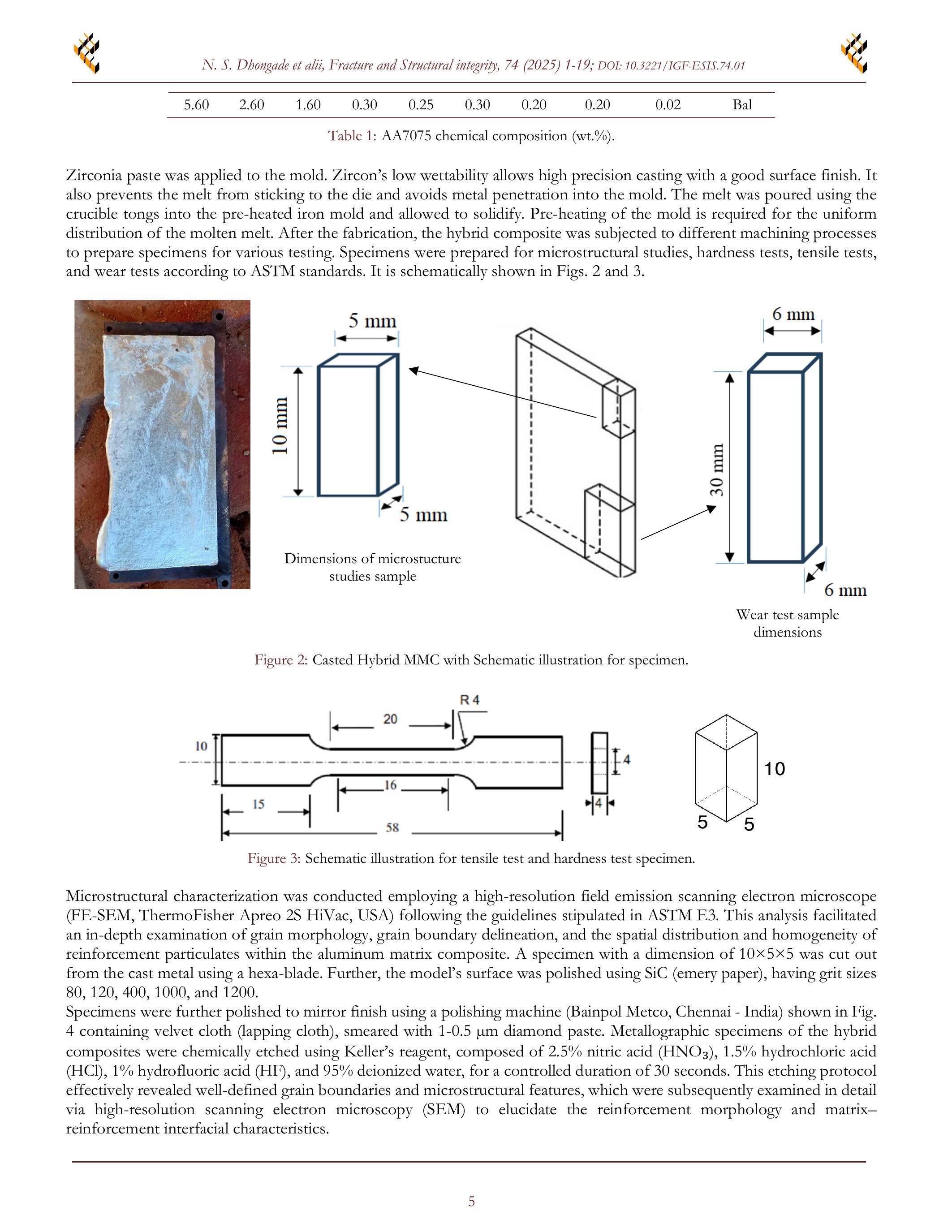 N. S. Dhongade et alii, Fracture and Structural integrity, 74 (2025) 1-19; DOI: 10.3221/IGF-ESIS.74.01

| 5.60 | 2.60 | 1.60 | 0.30 | 0.25 | 0.30 | 0.20 | 0.20 | 0.02 | Bal |
|---|---|---|---|---|---|---|---|---|---|

Table 1: AA7075 chemical composition (wt.%).

Zirconia paste was applied to the mold. Zircon's low wettability allows high precision casting with a good surface finish. It also prevents the melt from sticking to the die and avoids metal penetration into the mold. The melt was poured using the crucible tongs into the pre-heated iron mold and allowed to solidify. Pre-heating of the mold is required for the uniform distribution of the molten melt. After the fabrication, the hybrid composite was subjected to different machining processes to prepare specimens for various testing. Specimens were prepared for microstructural studies, hardness tests, tensile tests, and wear tests according to ASTM standards. It is schematically shown in Figs. 2 and 3.

5 mm
10 mm
5 mm
Dimensions of microstucture studies sample
6 mm
30 mm
6 mm
Wear test sample dimensions

Figure 2: Casted Hybrid MMC with Schematic illustration for specimen.

R 4
20
10
16
15
58
4
4
10
5
5

Figure 3: Schematic illustration for tensile test and hardness test specimen.

Microstructural characterization was conducted employing a high-resolution field emission scanning electron microscope (FE-SEM, ThermoFisher Apreo 2S HiVac, USA) following the guidelines stipulated in ASTM E3. This analysis facilitated an in-depth examination of grain morphology, grain boundary delineation, and the spatial distribution and homogeneity of reinforcement particulates within the aluminum matrix composite. A specimen with a dimension of 10×5×5 was cut out from the cast metal using a hexa-blade. Further, the model's surface was polished using SiC (emery paper), having grit sizes 80, 120, 400, 1000, and 1200.
Specimens were further polished to mirror finish using a polishing machine (Bainpol Metco, Chennai - India) shown in Fig. 4 containing velvet cloth (lapping cloth), smeared with 1-0.5 μm diamond paste. Metallographic specimens of the hybrid composites were chemically etched using Keller's reagent, composed of 2.5% nitric acid ($HNO_3$), 1.5% hydrochloric acid (HCl), 1% hydrofluoric acid (HF), and 95% deionized water, for a controlled duration of 30 seconds. This etching protocol effectively revealed well-defined grain boundaries and microstructural features, which were subsequently examined in detail via high-resolution scanning electron microscopy (SEM) to elucidate the reinforcement morphology and matrix–reinforcement interfacial characteristics.

5