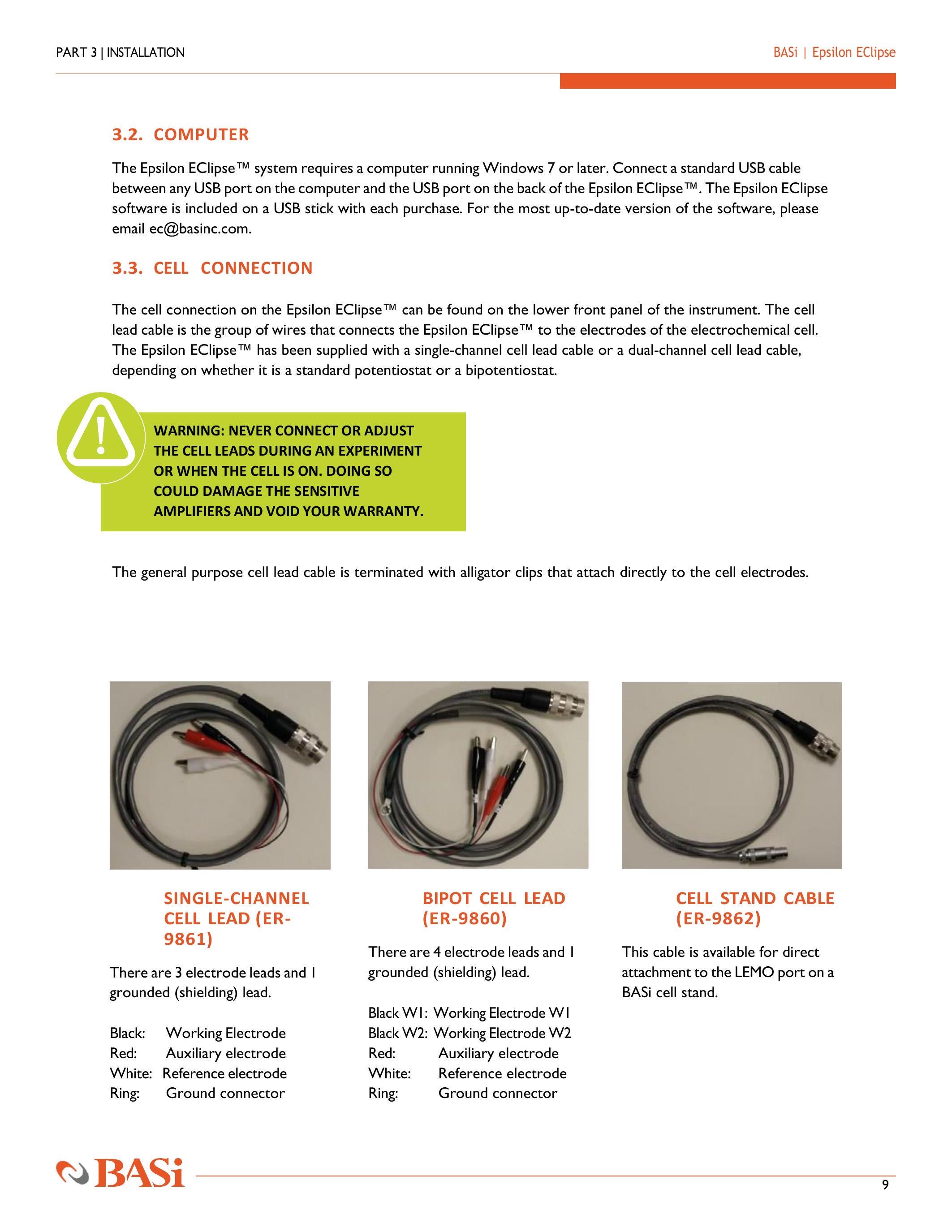 PART 3 | INSTALLATION

BASi | Epsilon EClipse

3.2. COMPUTER

The Epsilon EClipse™ system requires a computer running Windows 7 or later. Connect a standard USB cable between any USB port on the computer and the USB port on the back of the Epsilon EClipse™. The Epsilon EClipse software is included on a USB stick with each purchase. For the most up-to-date version of the software, please email ec@basinc.com.

3.3. CELL CONNECTION

The cell connection on the Epsilon EClipse™ can be found on the lower front panel of the instrument. The cell lead cable is the group of wires that connects the Epsilon EClipse™ to the electrodes of the electrochemical cell. The Epsilon EClipse™ has been supplied with a single-channel cell lead cable or a dual-channel cell lead cable, depending on whether it is a standard potentiostat or a bipotentiostat.

WARNING: NEVER CONNECT OR ADJUST THE CELL LEADS DURING AN EXPERIMENT OR WHEN THE CELL IS ON. DOING SO COULD DAMAGE THE SENSITIVE AMPLIFIERS AND VOID YOUR WARRANTY.

The general purpose cell lead cable is terminated with alligator clips that attach directly to the cell electrodes.

SINGLE-CHANNEL CELL LEAD (ER-9861)

There are 3 electrode leads and 1 grounded (shielding) lead.

Black: Working Electrode
Red: Auxiliary electrode
White: Reference electrode
Ring: Ground connector

BIPOT CELL LEAD (ER-9860)

There are 4 electrode leads and 1 grounded (shielding) lead.

Black W1: Working Electrode W1
Black W2: Working Electrode W2
Red: Auxiliary electrode
White: Reference electrode
Ring: Ground connector

CELL STAND CABLE (ER-9862)

This cable is available for direct attachment to the LEMO port on a BASi cell stand.

BASi

9