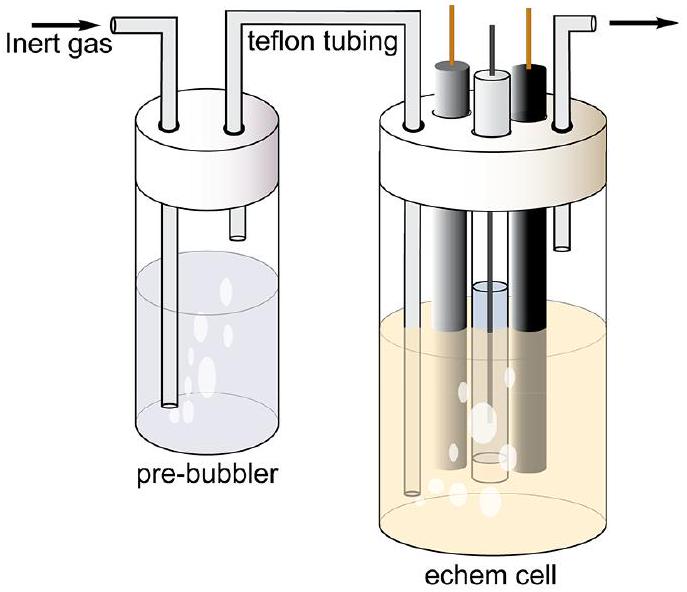 Inert gas
teflon tubing
pre-bubbler
echem cell