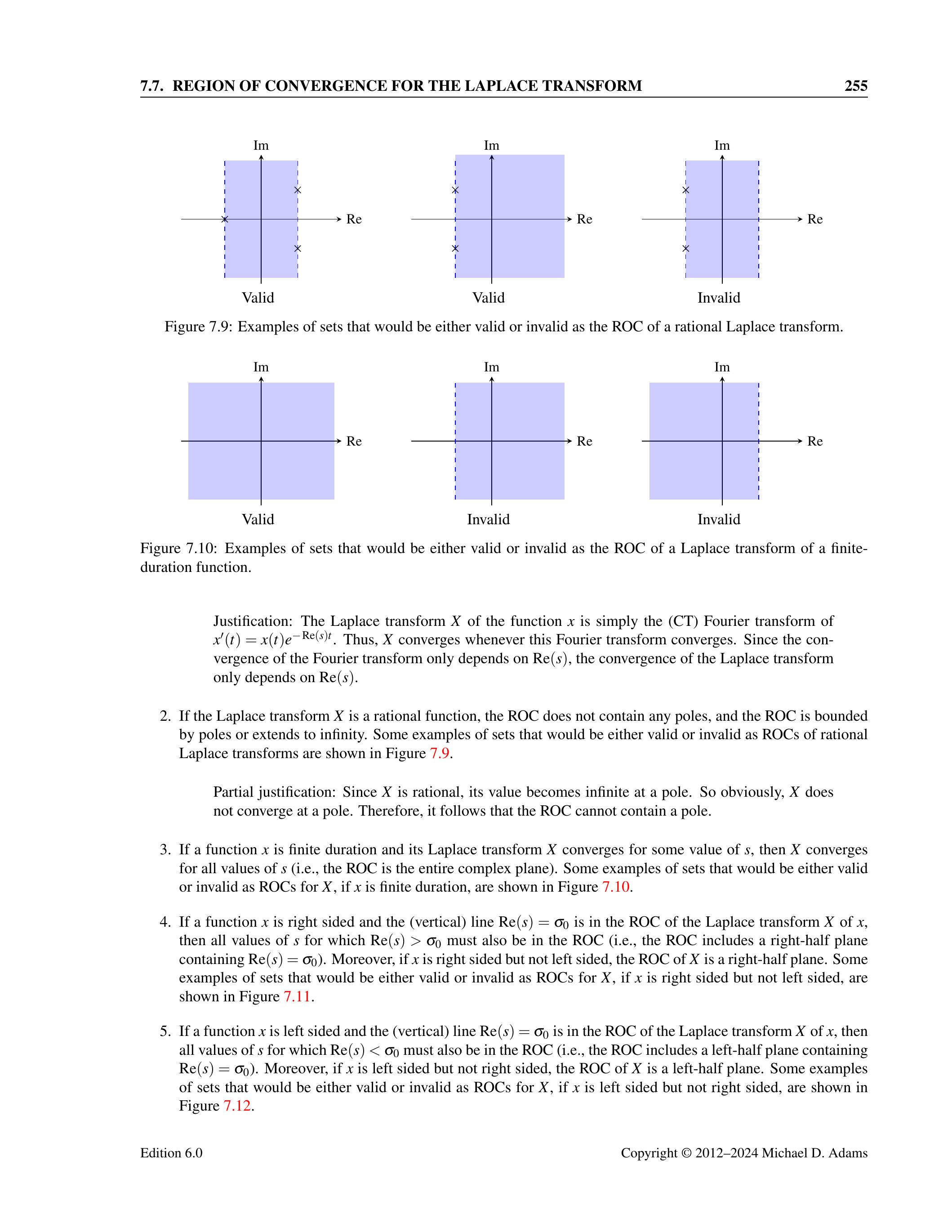 7.7. REGION OF CONVERGENCE FOR THE LAPLACE TRANSFORM 255

Im

Re

Valid

Im

Re

Valid

Im

Re

Invalid

Figure 7.9: Examples of sets that would be either valid or invalid as the ROC of a rational Laplace transform.

Im

Re

Valid

Im

Re

Invalid

Im

Re

Invalid

Figure 7.10: Examples of sets that would be either valid or invalid as the ROC of a Laplace transform of a finite-duration function.

Justification: The Laplace transform $X$ of the function $x$ is simply the (CT) Fourier transform of $x'(t) = x(t)e^{-\operatorname{Re}(s)t}$. Thus, $X$ converges whenever this Fourier transform converges. Since the convergence of the Fourier transform only depends on $\operatorname{Re}(s)$, the convergence of the Laplace transform only depends on $\operatorname{Re}(s)$.

2. If the Laplace transform $X$ is a rational function, the ROC does not contain any poles, and the ROC is bounded by poles or extends to infinity. Some examples of sets that would be either valid or invalid as ROCs of rational Laplace transforms are shown in Figure 7.9.

Partial justification: Since $X$ is rational, its value becomes infinite at a pole. So obviously, $X$ does not converge at a pole. Therefore, it follows that the ROC cannot contain a pole.

3. If a function $x$ is finite duration and its Laplace transform $X$ converges for some value of $s$, then $X$ converges for all values of $s$ (i.e., the ROC is the entire complex plane). Some examples of sets that would be either valid or invalid as ROCs for $X$, if $x$ is finite duration, are shown in Figure 7.10.

4. If a function $x$ is right sided and the (vertical) line $\operatorname{Re}(s) = \sigma_0$ is in the ROC of the Laplace transform $X$ of $x$, then all values of $s$ for which $\operatorname{Re}(s) > \sigma_0$ must also be in the ROC (i.e., the ROC includes a right-half plane containing $\operatorname{Re}(s) = \sigma_0$). Moreover, if $x$ is right sided but not left sided, the ROC of $X$ is a right-half plane. Some examples of sets that would be either valid or invalid as ROCs for $X$, if $x$ is right sided but not left sided, are shown in Figure 7.11.

5. If a function $x$ is left sided and the (vertical) line $\operatorname{Re}(s) = \sigma_0$ is in the ROC of the Laplace transform $X$ of $x$, then all values of $s$ for which $\operatorname{Re}(s) < \sigma_0$ must also be in the ROC (i.e., the ROC includes a left-half plane containing $\operatorname{Re}(s) = \sigma_0$). Moreover, if $x$ is left sided but not right sided, the ROC of $X$ is a left-half plane. Some examples of sets that would be either valid or invalid as ROCs for $X$, if $x$ is left sided but not right sided, are shown in Figure 7.12.

Edition 6.0 Copyright © 2012–2024 Michael D. Adams