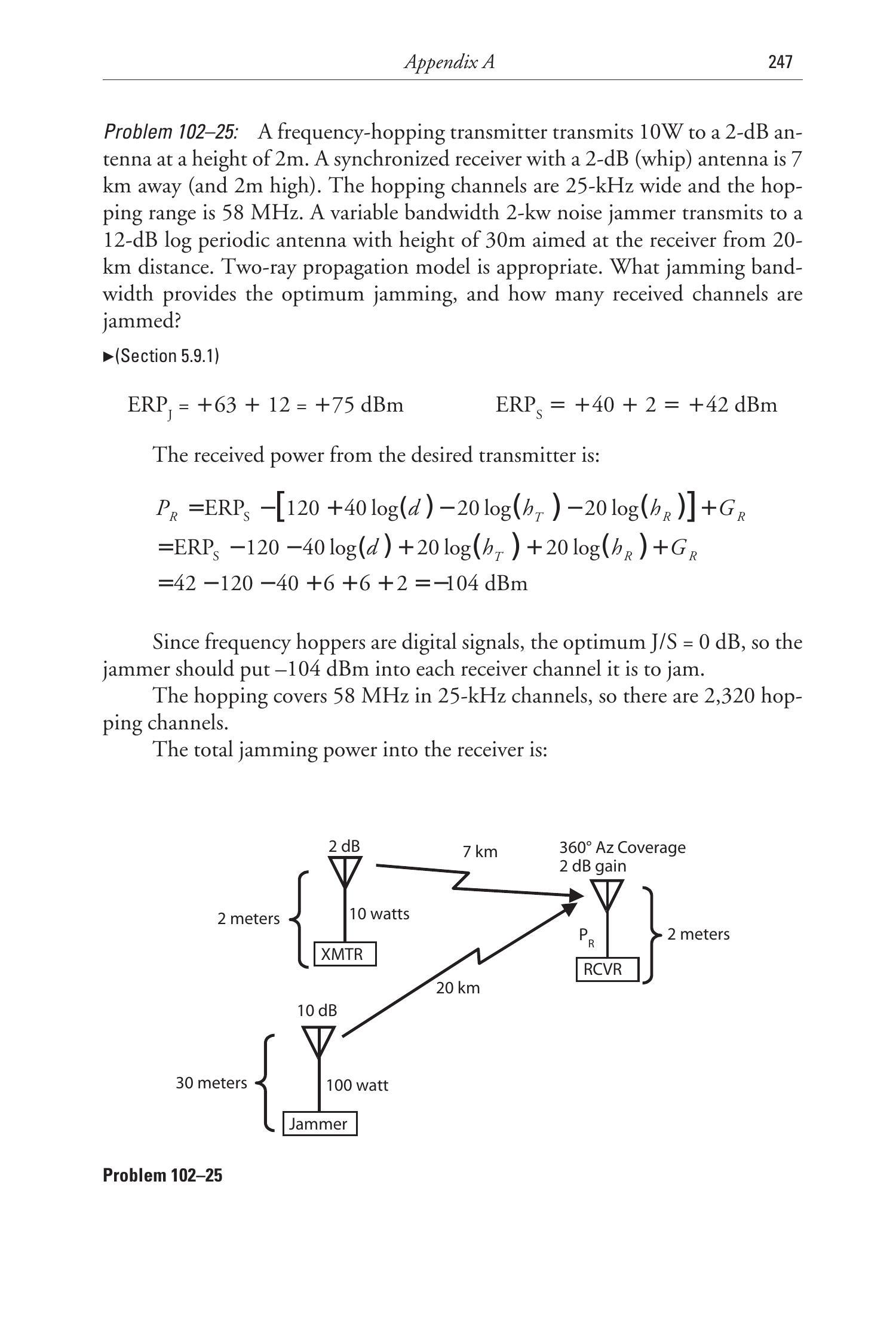 Appendix A 247

Problem 102–25: A frequency-hopping transmitter transmits 10W to a 2-dB antenna at a height of 2m. A synchronized receiver with a 2-dB (whip) antenna is 7 km away (and 2m high). The hopping channels are 25-kHz wide and the hopping range is 58 MHz. A variable bandwidth 2-kw noise jammer transmits to a 12-dB log periodic antenna with height of 30m aimed at the receiver from 20-km distance. Two-ray propagation model is appropriate. What jamming bandwidth provides the optimum jamming, and how many received channels are jammed?

►(Section 5.9.1)

$ERP_J = +63 + 12 = +75$ dBm $ERP_S = +40 + 2 = +42$ dBm

The received power from the desired transmitter is:

$P_R = ERP_S - [120 + 40\log(d) - 20\log(h_T) - 20\log(h_R)] + G_R$
$= ERP_S - 120 - 40\log(d) + 20\log(h_T) + 20\log(h_R) + G_R$
$= 42 - 120 - 40 + 6 + 6 + 2 = -104$ dBm

Since frequency hoppers are digital signals, the optimum J/S = 0 dB, so the jammer should put –104 dBm into each receiver channel it is to jam.

The hopping covers 58 MHz in 25-kHz channels, so there are 2,320 hopping channels.

The total jamming power into the receiver is:

2 dB
7 km
360° Az Coverage
2 dB gain
2 meters
10 watts
XMTR
$P_R$
2 meters
RCVR
20 km
10 dB
30 meters
100 watt
Jammer

Problem 102–25