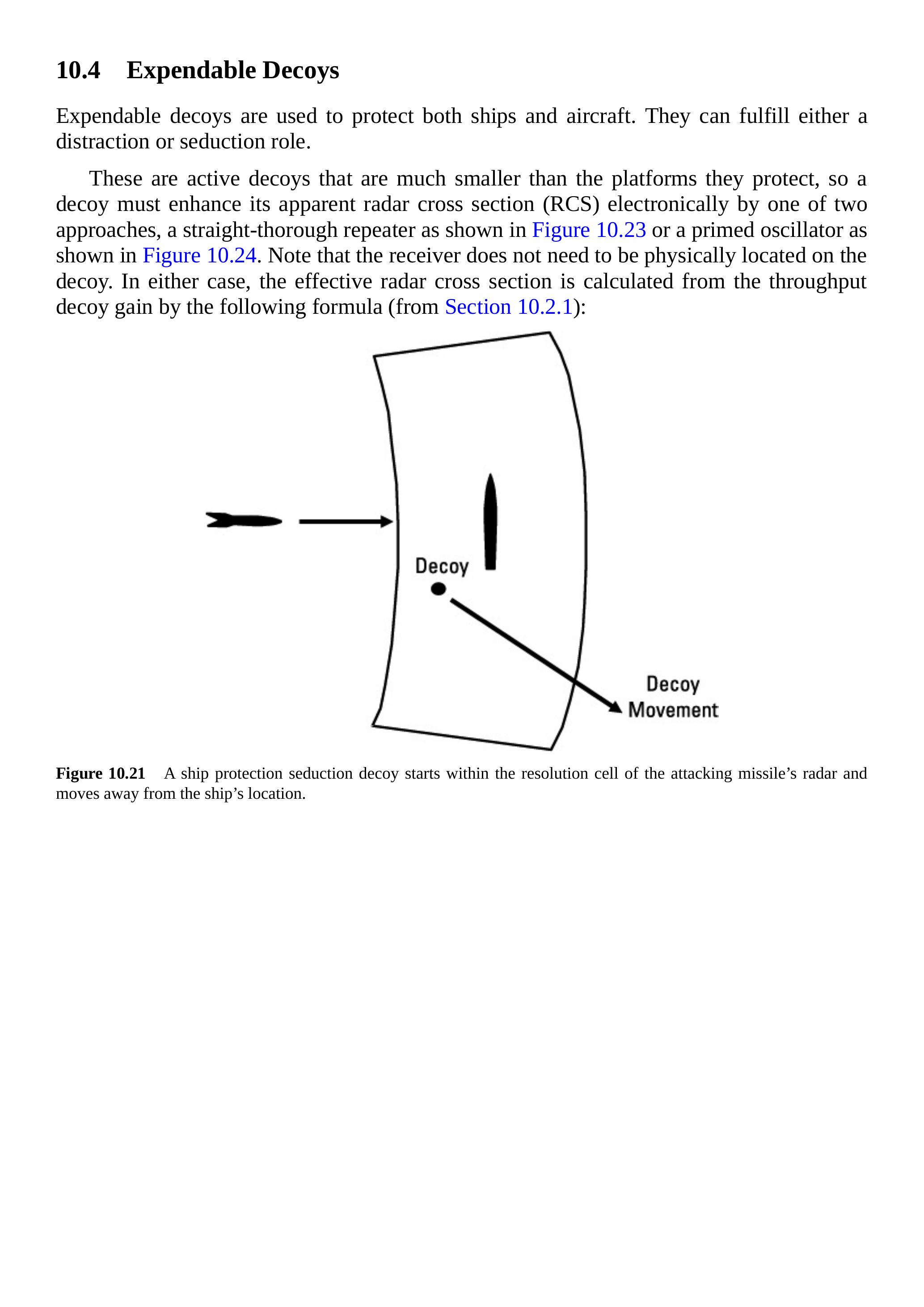 10.4 Expendable Decoys

Expendable decoys are used to protect both ships and aircraft. They can fulfill either a distraction or seduction role.

These are active decoys that are much smaller than the platforms they protect, so a decoy must enhance its apparent radar cross section (RCS) electronically by one of two approaches, a straight-thorough repeater as shown in Figure 10.23 or a primed oscillator as shown in Figure 10.24. Note that the receiver does not need to be physically located on the decoy. In either case, the effective radar cross section is calculated from the throughput decoy gain by the following formula (from Section 10.2.1):

Decoy

Decoy Movement

Figure 10.21 A ship protection seduction decoy starts within the resolution cell of the attacking missile’s radar and moves away from the ship’s location.