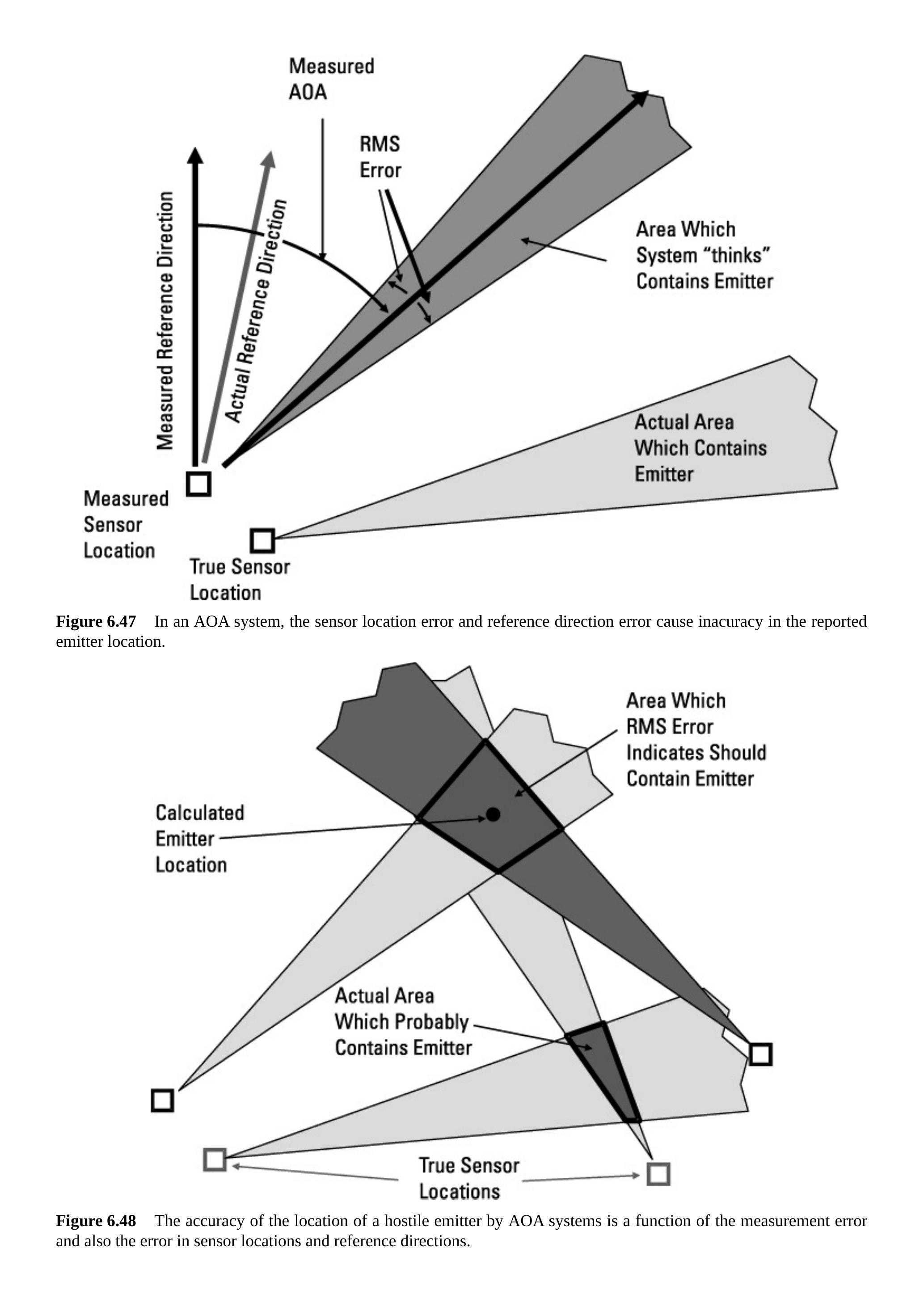 Measured AOA

RMS Error

Measured Reference Direction

Actual Reference Direction

Area Which System "thinks" Contains Emitter

Actual Area Which Contains Emitter

Measured Sensor Location

True Sensor Location

**Figure 6.47** In an AOA system, the sensor location error and reference direction error cause inacuracy in the reported emitter location.

Area Which RMS Error Indicates Should Contain Emitter

Calculated Emitter Location

Actual Area Which Probably Contains Emitter

True Sensor Locations

**Figure 6.48** The accuracy of the location of a hostile emitter by AOA systems is a function of the measurement error and also the error in sensor locations and reference directions.