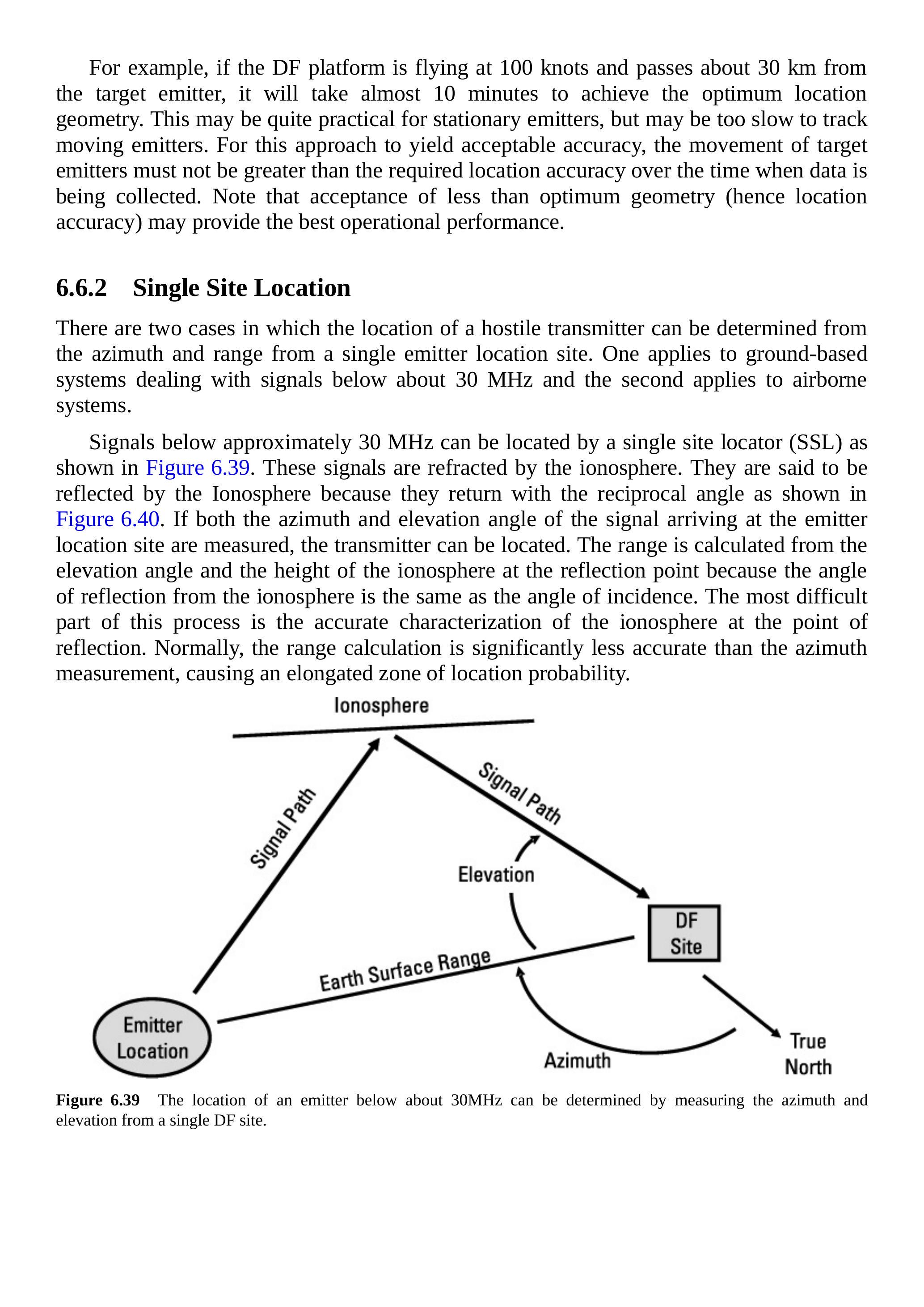 For example, if the DF platform is flying at 100 knots and passes about 30 km from the target emitter, it will take almost 10 minutes to achieve the optimum location geometry. This may be quite practical for stationary emitters, but may be too slow to track moving emitters. For this approach to yield acceptable accuracy, the movement of target emitters must not be greater than the required location accuracy over the time when data is being collected. Note that acceptance of less than optimum geometry (hence location accuracy) may provide the best operational performance.

6.6.2 Single Site Location

There are two cases in which the location of a hostile transmitter can be determined from the azimuth and range from a single emitter location site. One applies to ground-based systems dealing with signals below about 30 MHz and the second applies to airborne systems.

Signals below approximately 30 MHz can be located by a single site locator (SSL) as shown in Figure 6.39. These signals are refracted by the ionosphere. They are said to be reflected by the Ionosphere because they return with the reciprocal angle as shown in Figure 6.40. If both the azimuth and elevation angle of the signal arriving at the emitter location site are measured, the transmitter can be located. The range is calculated from the elevation angle and the height of the ionosphere at the reflection point because the angle of reflection from the ionosphere is the same as the angle of incidence. The most difficult part of this process is the accurate characterization of the ionosphere at the point of reflection. Normally, the range calculation is significantly less accurate than the azimuth measurement, causing an elongated zone of location probability.

Ionosphere
Signal Path
Signal Path
Elevation
DF Site
Earth Surface Range
Emitter Location
Azimuth
True North

Figure 6.39 The location of an emitter below about 30MHz can be determined by measuring the azimuth and elevation from a single DF site.