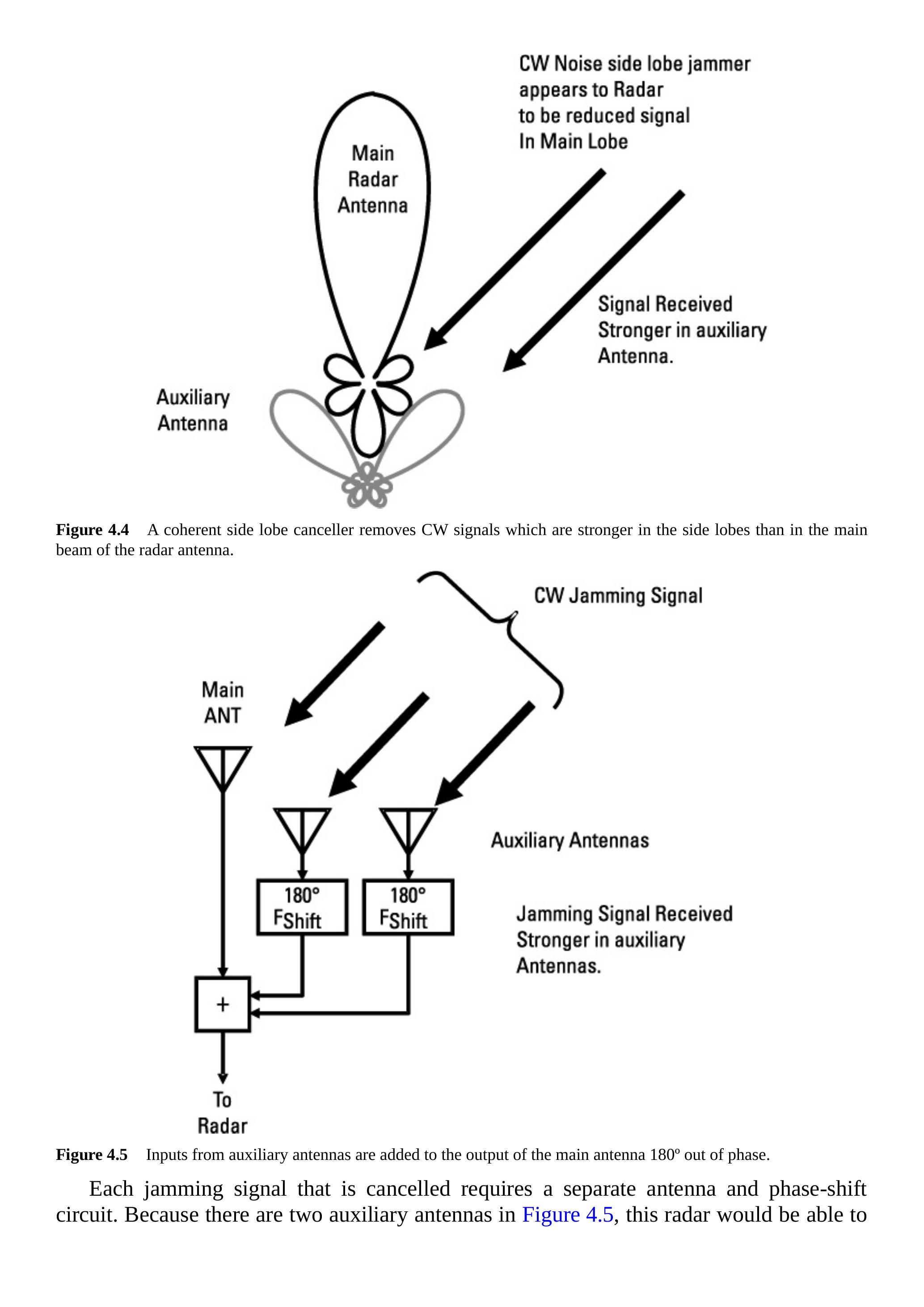 CW Noise side lobe jammer appears to Radar to be reduced signal In Main Lobe

Main Radar Antenna

Signal Received Stronger in auxiliary Antenna.

Auxiliary Antenna

**Figure 4.4** A coherent side lobe canceller removes CW signals which are stronger in the side lobes than in the main beam of the radar antenna.

CW Jamming Signal

Main ANT

Auxiliary Antennas

180° FShift

180° FShift

Jamming Signal Received Stronger in auxiliary Antennas.

+

To Radar

**Figure 4.5** Inputs from auxiliary antennas are added to the output of the main antenna 180º out of phase.

Each jamming signal that is cancelled requires a separate antenna and phase-shift circuit. Because there are two auxiliary antennas in Figure 4.5, this radar would be able to