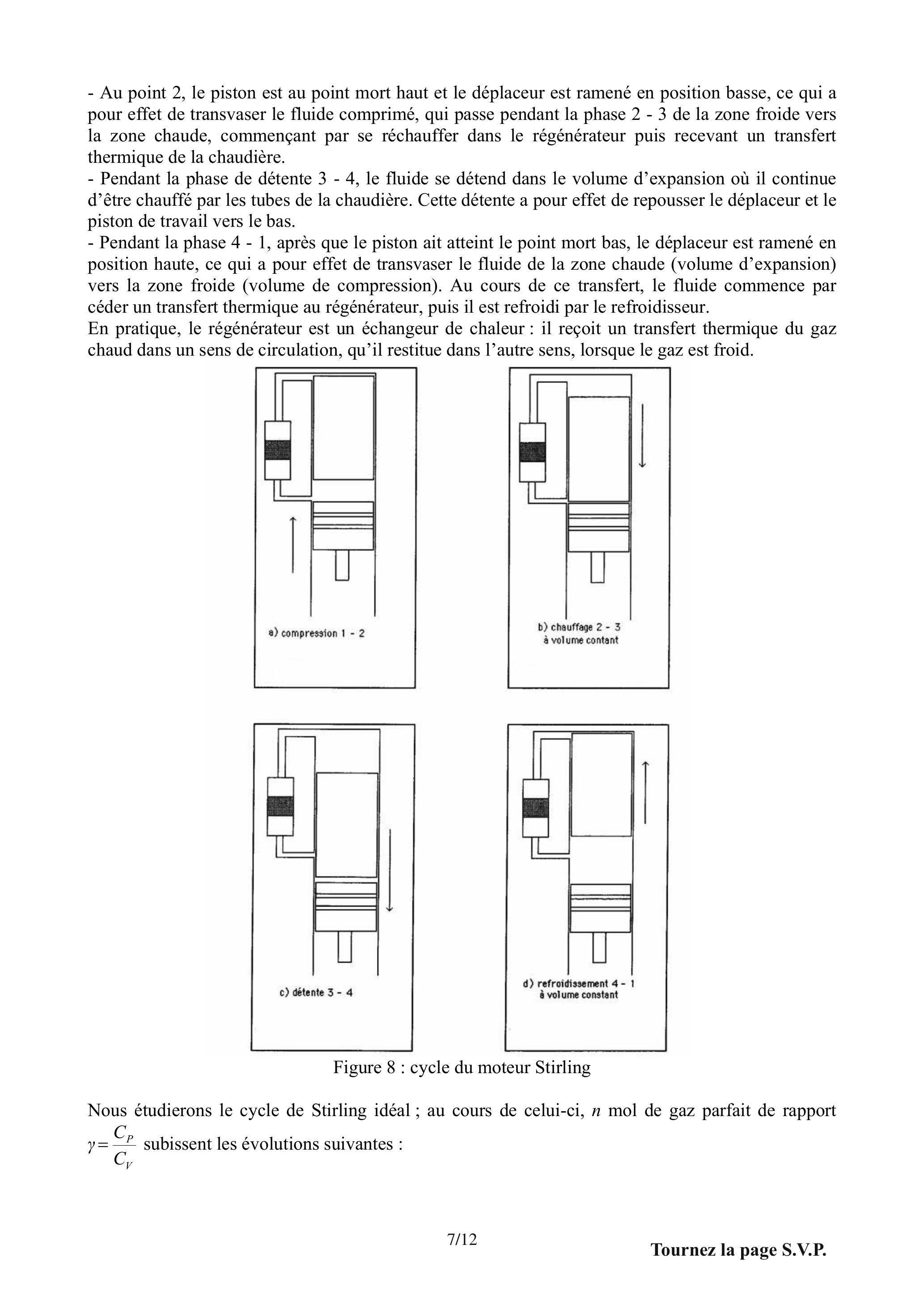 - Au point 2, le piston est au point mort haut et le déplaceur est ramené en position basse, ce qui a pour effet de transvaser le fluide comprimé, qui passe pendant la phase 2 - 3 de la zone froide vers la zone chaude, commençant par se réchauffer dans le régénérateur puis recevant un transfert thermique de la chaudière.
- Pendant la phase de détente 3 - 4, le fluide se détend dans le volume d'expansion où il continue d'être chauffé par les tubes de la chaudière. Cette détente a pour effet de repousser le déplaceur et le piston de travail vers le bas.
- Pendant la phase 4 - 1, après que le piston ait atteint le point mort bas, le déplaceur est ramené en position haute, ce qui a pour effet de transvaser le fluide de la zone chaude (volume d'expansion) vers la zone froide (volume de compression). Au cours de ce transfert, le fluide commence par céder un transfert thermique au régénérateur, puis il est refroidi par le refroidisseur.
En pratique, le régénérateur est un échangeur de chaleur : il reçoit un transfert thermique du gaz chaud dans un sens de circulation, qu'il restitue dans l'autre sens, lorsque le gaz est froid.

a) compression 1 - 2

b) chauffage 2 - 3
à volume contant

c) détente 3 - 4

d) refroidissement 4 - 1
à volume constant

Figure 8 : cycle du moteur Stirling

Nous étudierons le cycle de Stirling idéal ; au cours de celui-ci, $n$ mol de gaz parfait de rapport $\gamma = \frac{C_P}{C_V}$ subissent les évolutions suivantes :

7/12

Tournez la page S.V.P.