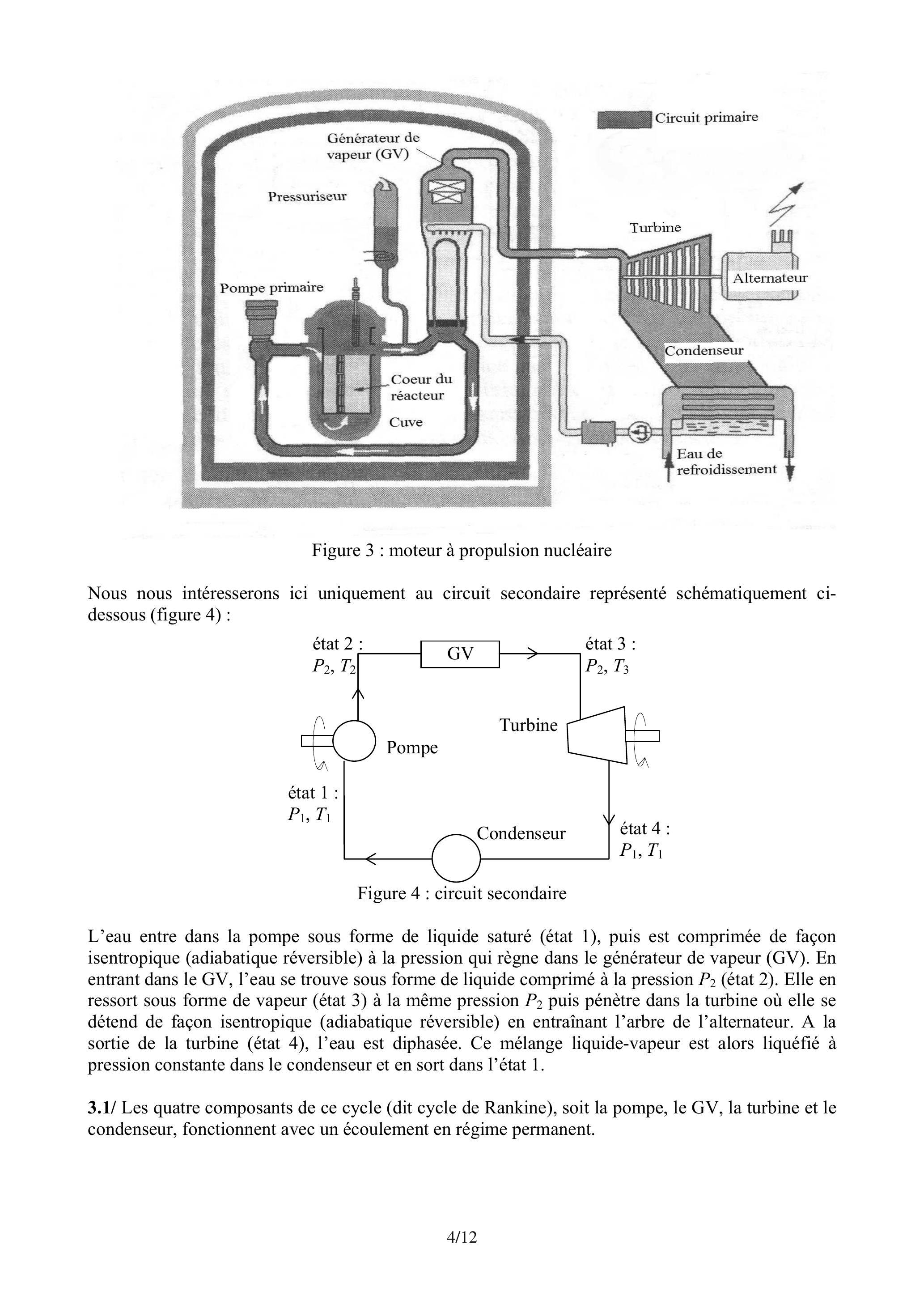 Circuit primaire

Générateur de vapeur (GV)

Pressuriseur

Turbine

Alternateur

Pompe primaire

Condenseur

Coeur du réacteur

Cuve

Eau de refroidissement

Figure 3 : moteur à propulsion nucléaire

Nous nous intéresserons ici uniquement au circuit secondaire représenté schématiquement ci-dessous (figure 4) :

état 2 : $P_2$, $T_2$

GV

état 3 : $P_2$, $T_3$

Turbine

Pompe

état 1 : $P_1$, $T_1$

Condenseur

état 4 : $P_1$, $T_1$

Figure 4 : circuit secondaire

L'eau entre dans la pompe sous forme de liquide saturé (état 1), puis est comprimée de façon isentropique (adiabatique réversible) à la pression qui règne dans le générateur de vapeur (GV). En entrant dans le GV, l'eau se trouve sous forme de liquide comprimé à la pression $P_2$ (état 2). Elle en ressort sous forme de vapeur (état 3) à la même pression $P_2$ puis pénètre dans la turbine où elle se détend de façon isentropique (adiabatique réversible) en entraînant l'arbre de l'alternateur. A la sortie de la turbine (état 4), l'eau est diphasée. Ce mélange liquide-vapeur est alors liquéfié à pression constante dans le condenseur et en sort dans l'état 1.

**3.1/** Les quatre composants de ce cycle (dit cycle de Rankine), soit la pompe, le GV, la turbine et le condenseur, fonctionnent avec un écoulement en régime permanent.

4/12