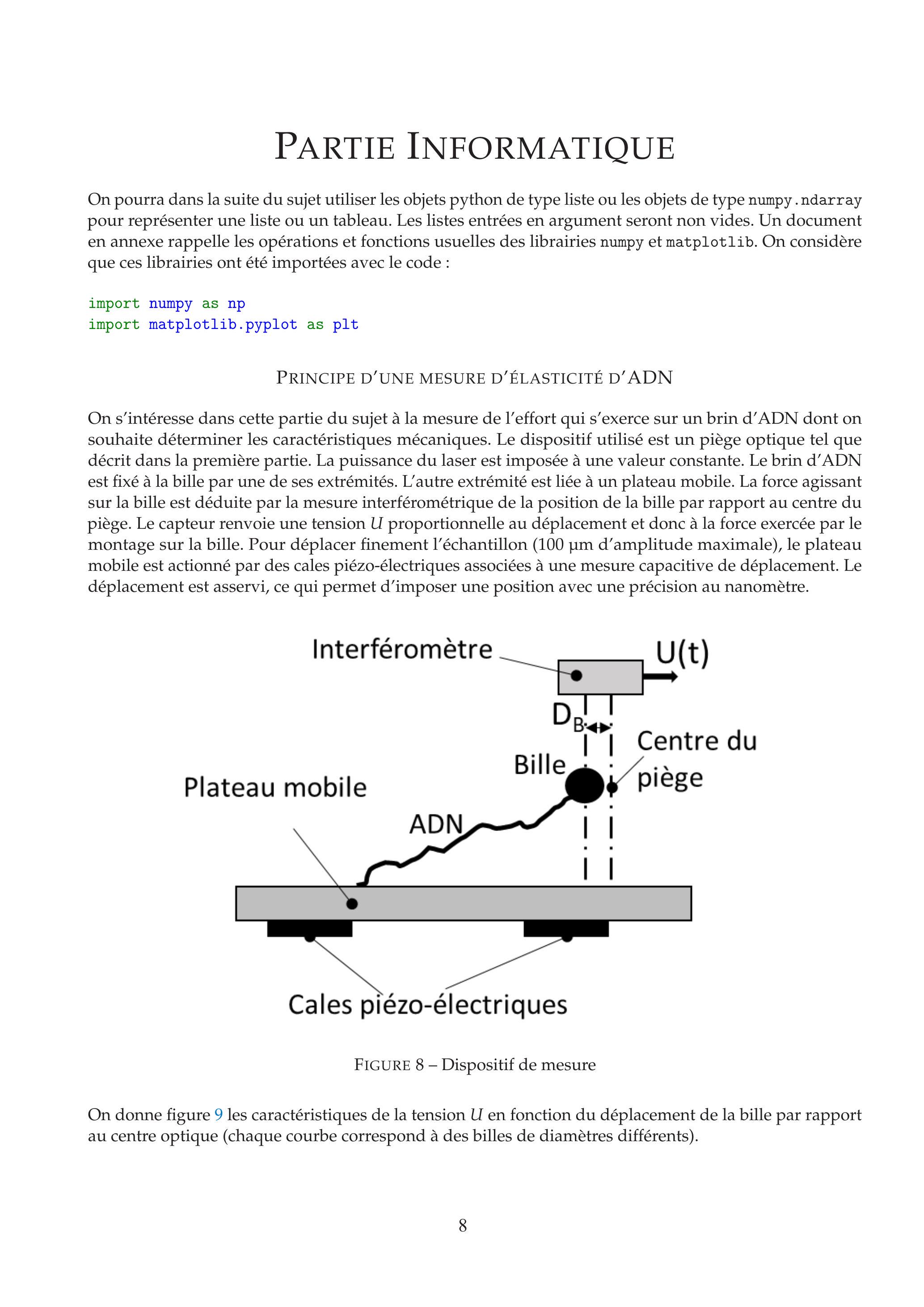 PARTIE INFORMATIQUE

On pourra dans la suite du sujet utiliser les objets python de type liste ou les objets de type numpy.ndarray pour représenter une liste ou un tableau. Les listes entrées en argument seront non vides. Un document en annexe rappelle les opérations et fonctions usuelles des librairies numpy et matplotlib. On considère que ces librairies ont été importées avec le code :

import numpy as np
import matplotlib.pyplot as plt

PRINCIPE D'UNE MESURE D'ÉLASTICITÉ D'ADN

On s'intéresse dans cette partie du sujet à la mesure de l'effort qui s'exerce sur un brin d'ADN dont on souhaite déterminer les caractéristiques mécaniques. Le dispositif utilisé est un piège optique tel que décrit dans la première partie. La puissance du laser est imposée à une valeur constante. Le brin d'ADN est fixé à la bille par une de ses extrémités. L'autre extrémité est liée à un plateau mobile. La force agissant sur la bille est déduite par la mesure interférométrique de la position de la bille par rapport au centre du piège. Le capteur renvoie une tension $U$ proportionnelle au déplacement et donc à la force exercée par le montage sur la bille. Pour déplacer finement l'échantillon (100 µm d'amplitude maximale), le plateau mobile est actionné par des cales piézo-électriques associées à une mesure capacitive de déplacement. Le déplacement est asservi, ce qui permet d'imposer une position avec une précision au nanomètre.

Interféromètre
U(t)
$D_B$
Centre du piège
Bille
Plateau mobile
ADN
Cales piézo-électriques

FIGURE 8 – Dispositif de mesure

On donne figure 9 les caractéristiques de la tension $U$ en fonction du déplacement de la bille par rapport au centre optique (chaque courbe correspond à des billes de diamètres différents).

8