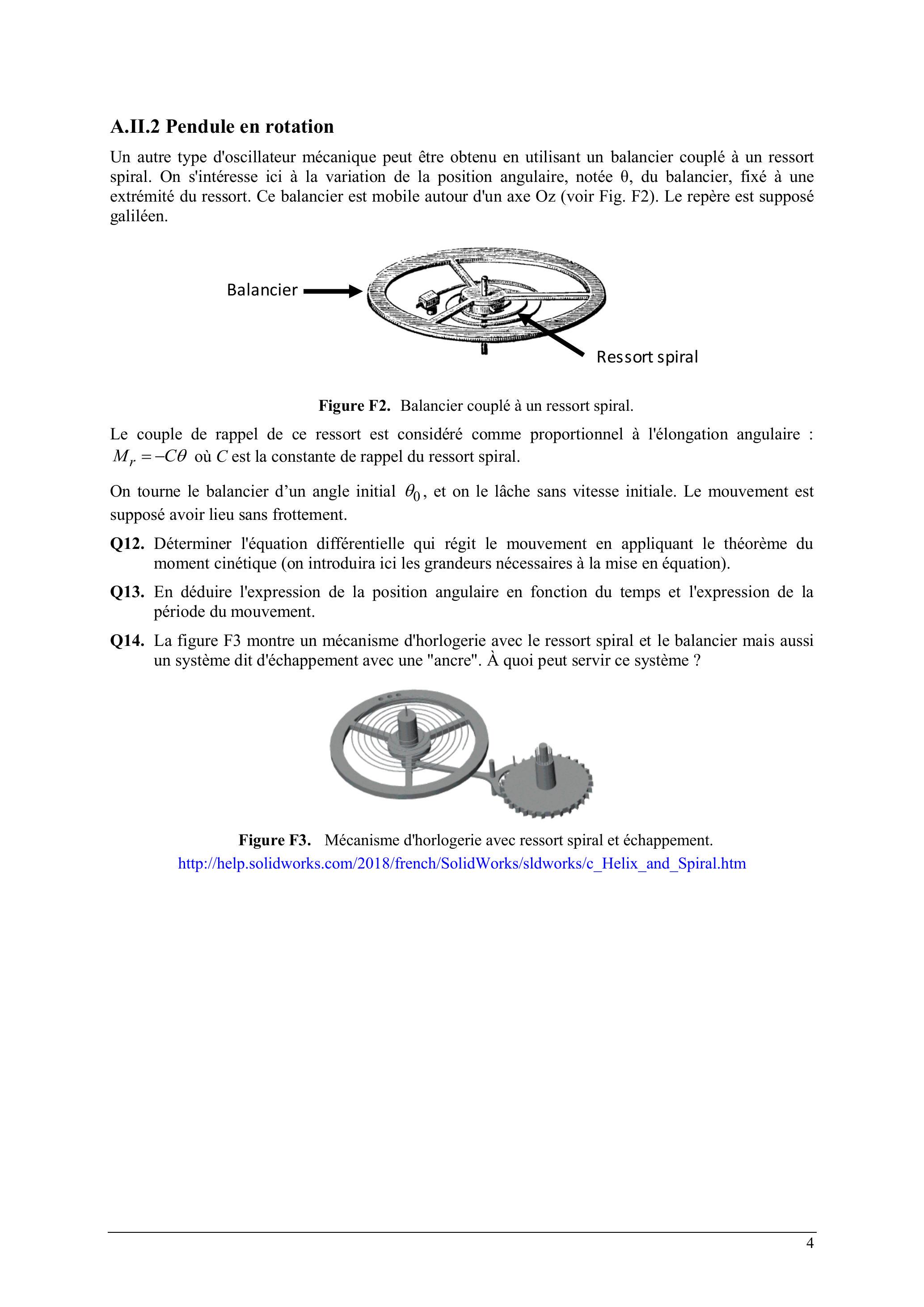 A.II.2 Pendule en rotation

Un autre type d'oscillateur mécanique peut être obtenu en utilisant un balancier couplé à un ressort spiral. On s'intéresse ici à la variation de la position angulaire, notée θ, du balancier, fixé à une extrémité du ressort. Ce balancier est mobile autour d'un axe Oz (voir Fig. F2). Le repère est supposé galiléen.

Balancier

Ressort spiral

Figure F2. Balancier couplé à un ressort spiral.

Le couple de rappel de ce ressort est considéré comme proportionnel à l'élongation angulaire : $M_r = -C\theta$ où $C$ est la constante de rappel du ressort spiral.

On tourne le balancier d'un angle initial $\theta_0$, et on le lâche sans vitesse initiale. Le mouvement est supposé avoir lieu sans frottement.

Q12. Déterminer l'équation différentielle qui régit le mouvement en appliquant le théorème du moment cinétique (on introduira ici les grandeurs nécessaires à la mise en équation).

Q13. En déduire l'expression de la position angulaire en fonction du temps et l'expression de la période du mouvement.

Q14. La figure F3 montre un mécanisme d'horlogerie avec le ressort spiral et le balancier mais aussi un système dit d'échappement avec une "ancre". À quoi peut servir ce système ?

Figure F3. Mécanisme d'horlogerie avec ressort spiral et échappement.
http://help.solidworks.com/2018/french/SolidWorks/sldworks/c_Helix_and_Spiral.htm

4