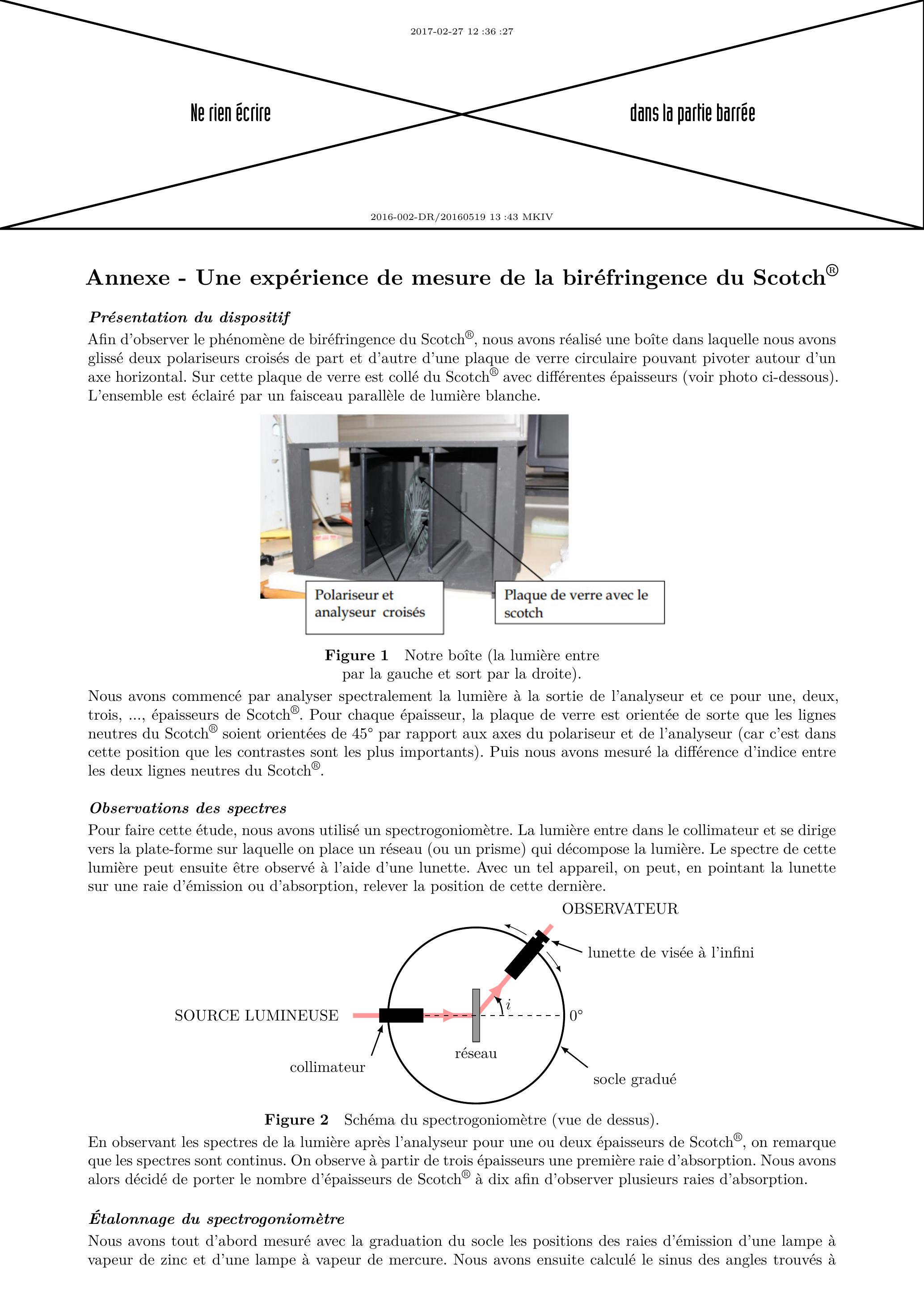 2017-02-27 12 :36 :27

Ne rien écrire

dans la partie barrée

2016-002-DR/20160519 13 :43 MKIV

Annexe - Une expérience de mesure de la biréfringence du Scotch®

Présentation du dispositif

Afin d'observer le phénomène de biréfringence du Scotch®, nous avons réalisé une boîte dans laquelle nous avons glissé deux polariseurs croisés de part et d'autre d'une plaque de verre circulaire pouvant pivoter autour d'un axe horizontal. Sur cette plaque de verre est collé du Scotch® avec différentes épaisseurs (voir photo ci-dessous). L'ensemble est éclairé par un faisceau parallèle de lumière blanche.

Polariseur et analyseur croisés

Plaque de verre avec le scotch

Figure 1 Notre boîte (la lumière entre par la gauche et sort par la droite).

Nous avons commencé par analyser spectralement la lumière à la sortie de l'analyseur et ce pour une, deux, trois, ..., épaisseurs de Scotch®. Pour chaque épaisseur, la plaque de verre est orientée de sorte que les lignes neutres du Scotch® soient orientées de 45° par rapport aux axes du polariseur et de l'analyseur (car c'est dans cette position que les contrastes sont les plus importants). Puis nous avons mesuré la différence d'indice entre les deux lignes neutres du Scotch®.

Observations des spectres

Pour faire cette étude, nous avons utilisé un spectrogoniomètre. La lumière entre dans le collimateur et se dirige vers la plate-forme sur laquelle on place un réseau (ou un prisme) qui décompose la lumière. Le spectre de cette lumière peut ensuite être observé à l'aide d'une lunette. Avec un tel appareil, on peut, en pointant la lunette sur une raie d'émission ou d'absorption, relever la position de cette dernière.

OBSERVATEUR

lunette de visée à l'infini

SOURCE LUMINEUSE

$i$

0°

réseau

collimateur

socle gradué

Figure 2 Schéma du spectrogoniomètre (vue de dessus).

En observant les spectres de la lumière après l'analyseur pour une ou deux épaisseurs de Scotch®, on remarque que les spectres sont continus. On observe à partir de trois épaisseurs une première raie d'absorption. Nous avons alors décidé de porter le nombre d'épaisseurs de Scotch® à dix afin d'observer plusieurs raies d'absorption.

Étalonnage du spectrogoniomètre

Nous avons tout d'abord mesuré avec la graduation du socle les positions des raies d'émission d'une lampe à vapeur de zinc et d'une lampe à vapeur de mercure. Nous avons ensuite calculé le sinus des angles trouvés à