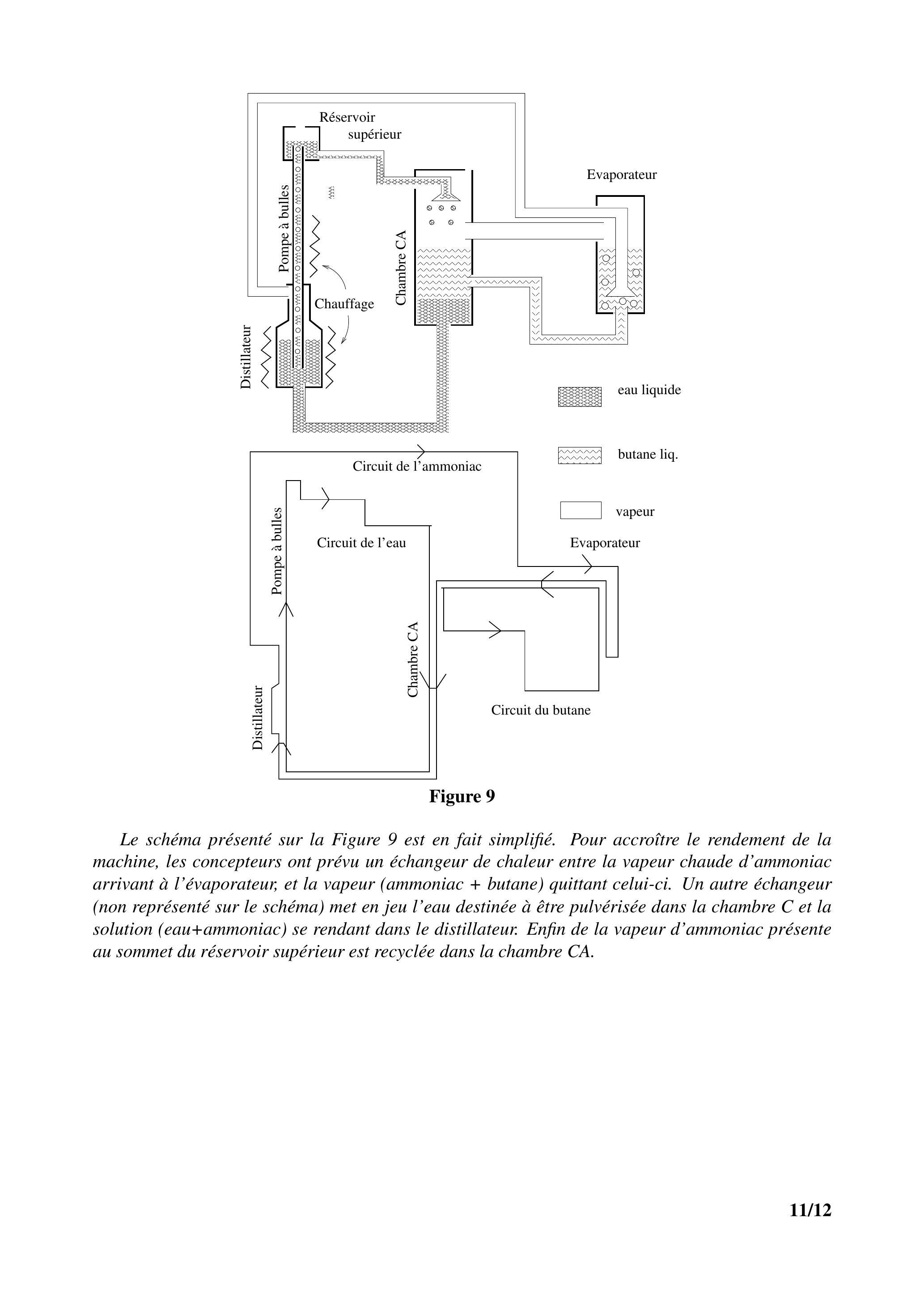 Réservoir supérieur

Evaporateur

Pompe à bulles

Chambre CA

Chauffage

Distillateur

eau liquide

butane liq.

vapeur

Circuit de l'ammoniac

Pompe à bulles

Circuit de l'eau

Evaporateur

Chambre CA

Distillateur

Circuit du butane

Figure 9

Le schéma présenté sur la Figure 9 est en fait simplifié. Pour accroître le rendement de la machine, les concepteurs ont prévu un échangeur de chaleur entre la vapeur chaude d'ammoniac arrivant à l'évaporateur, et la vapeur (ammoniac + butane) quittant celui-ci. Un autre échangeur (non représenté sur le schéma) met en jeu l'eau destinée à être pulvérisée dans la chambre C et la solution (eau+ammoniac) se rendant dans le distillateur. Enfin de la vapeur d'ammoniac présente au sommet du réservoir supérieur est recyclée dans la chambre CA.

11/12