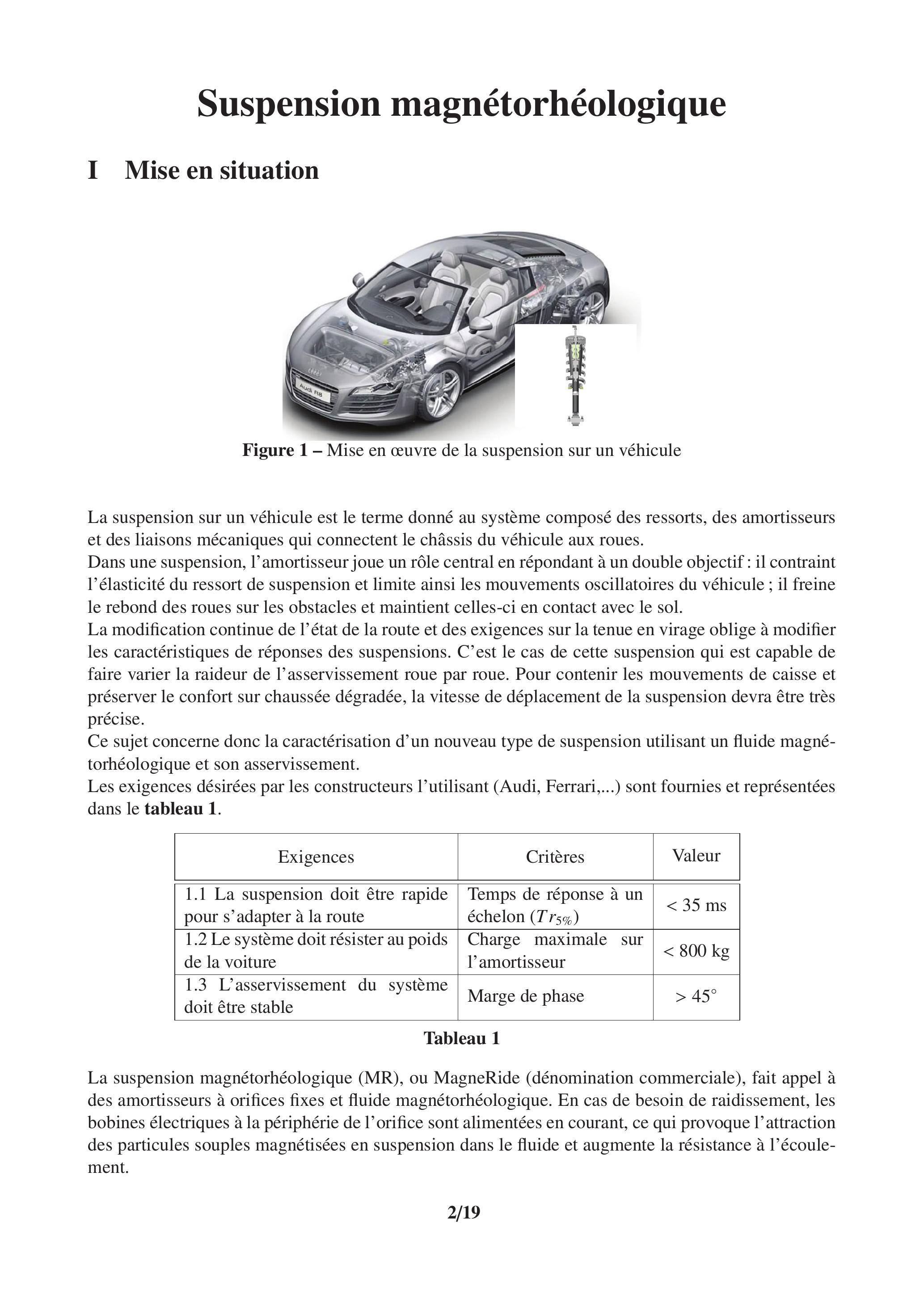 Suspension magnétorhéologique

I Mise en situation

Audi R8

Figure 1 – Mise en œuvre de la suspension sur un véhicule

La suspension sur un véhicule est le terme donné au système composé des ressorts, des amortisseurs et des liaisons mécaniques qui connectent le châssis du véhicule aux roues.
Dans une suspension, l'amortisseur joue un rôle central en répondant à un double objectif : il contraint l'élasticité du ressort de suspension et limite ainsi les mouvements oscillatoires du véhicule ; il freine le rebond des roues sur les obstacles et maintient celles-ci en contact avec le sol.
La modification continue de l'état de la route et des exigences sur la tenue en virage oblige à modifier les caractéristiques de réponses des suspensions. C'est le cas de cette suspension qui est capable de faire varier la raideur de l'asservissement roue par roue. Pour contenir les mouvements de caisse et préserver le confort sur chaussée dégradée, la vitesse de déplacement de la suspension devra être très précise.
Ce sujet concerne donc la caractérisation d'un nouveau type de suspension utilisant un fluide magnétorhéologique et son asservissement.
Les exigences désirées par les constructeurs l'utilisant (Audi, Ferrari,...) sont fournies et représentées dans le tableau 1.

| Exigences | Critères | Valeur |
|---|---|---|
| 1.1 La suspension doit être rapide pour s'adapter à la route | Temps de réponse à un échelon ($Tr_{5\%}$) | < 35 ms |
| 1.2 Le système doit résister au poids de la voiture | Charge maximale sur l'amortisseur | < 800 kg |
| 1.3 L'asservissement du système doit être stable | Marge de phase | > 45° |

Tableau 1

La suspension magnétorhéologique (MR), ou MagneRide (dénomination commerciale), fait appel à des amortisseurs à orifices fixes et fluide magnétorhéologique. En cas de besoin de raidissement, les bobines électriques à la périphérie de l'orifice sont alimentées en courant, ce qui provoque l'attraction des particules souples magnétisées en suspension dans le fluide et augmente la résistance à l'écoulement.

2/19