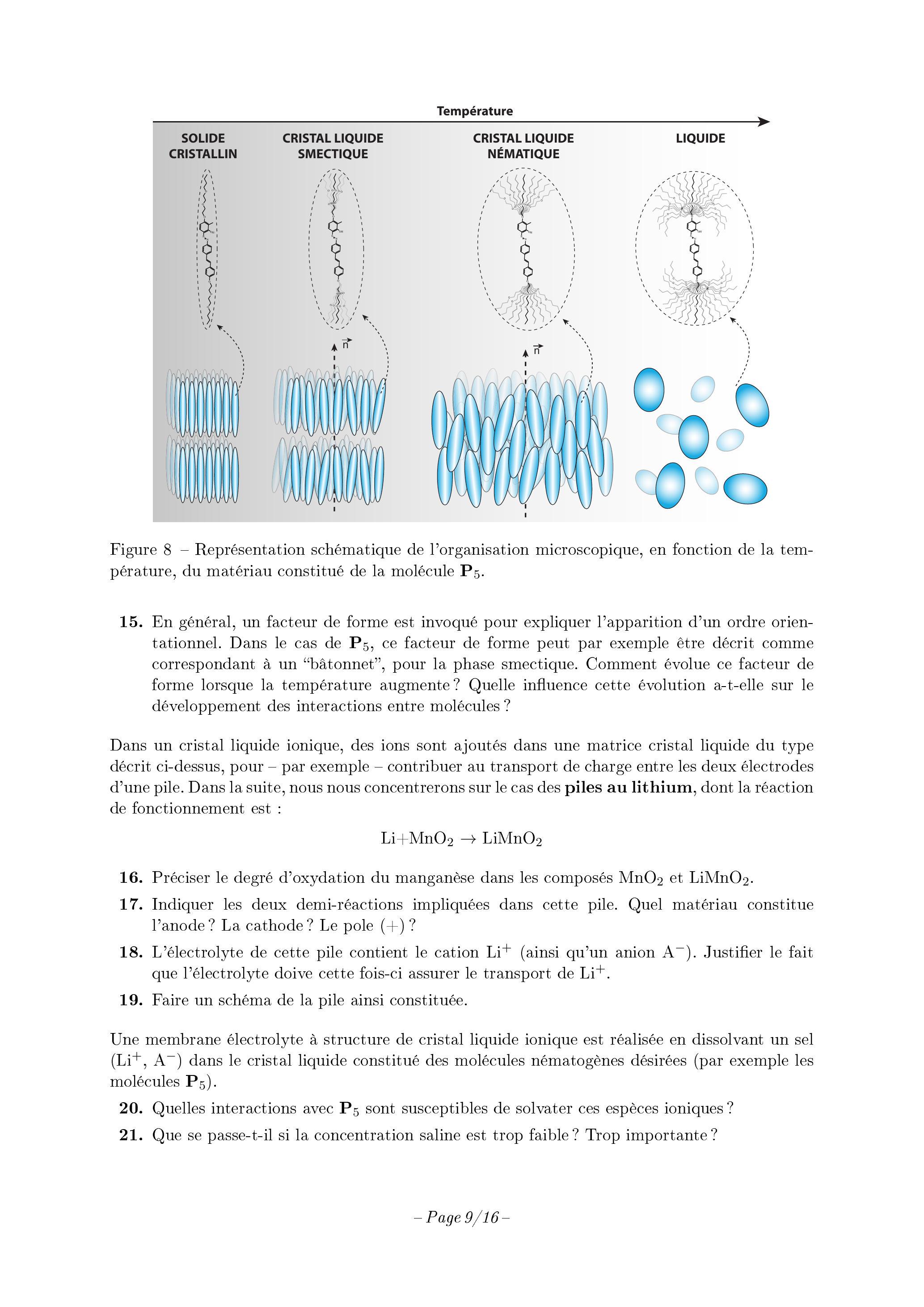 Température

SOLIDE CRISTALLIN

CRISTAL LIQUIDE SMECTIQUE

CRISTAL LIQUIDE NÉMATIQUE

LIQUIDE

$\vec{n}$

$\vec{n}$

Figure 8 – Représentation schématique de l'organisation microscopique, en fonction de la température, du matériau constitué de la molécule $\mathbf{P}_5$.

**15.** En général, un facteur de forme est invoqué pour expliquer l'apparition d'un ordre orientationnel. Dans le cas de $\mathbf{P}_5$, ce facteur de forme peut par exemple être décrit comme correspondant à un "bâtonnet", pour la phase smectique. Comment évolue ce facteur de forme lorsque la température augmente ? Quelle influence cette évolution a-t-elle sur le développement des interactions entre molécules ?

Dans un cristal liquide ionique, des ions sont ajoutés dans une matrice cristal liquide du type décrit ci-dessus, pour – par exemple – contribuer au transport de charge entre les deux électrodes d'une pile. Dans la suite, nous nous concentrerons sur le cas des **piles au lithium**, dont la réaction de fonctionnement est :

$Li + MnO_2 \rightarrow LiMnO_2$

**16.** Préciser le degré d'oxydation du manganèse dans les composés $MnO_2$ et $LiMnO_2$.

**17.** Indiquer les deux demi-réactions impliquées dans cette pile. Quel matériau constitue l'anode ? La cathode ? Le pole (+) ?

**18.** L'électrolyte de cette pile contient le cation $Li^+$ (ainsi qu'un anion $A^-$). Justifier le fait que l'électrolyte doive cette fois-ci assurer le transport de $Li^+$.

**19.** Faire un schéma de la pile ainsi constituée.

Une membrane électrolyte à structure de cristal liquide ionique est réalisée en dissolvant un sel ($Li^+$, $A^-$) dans le cristal liquide constitué des molécules nématogènes désirées (par exemple les molécules $\mathbf{P}_5$).

**20.** Quelles interactions avec $\mathbf{P}_5$ sont susceptibles de solvater ces espèces ioniques ?

**21.** Que se passe-t-il si la concentration saline est trop faible ? Trop importante ?

– Page 9/16 –