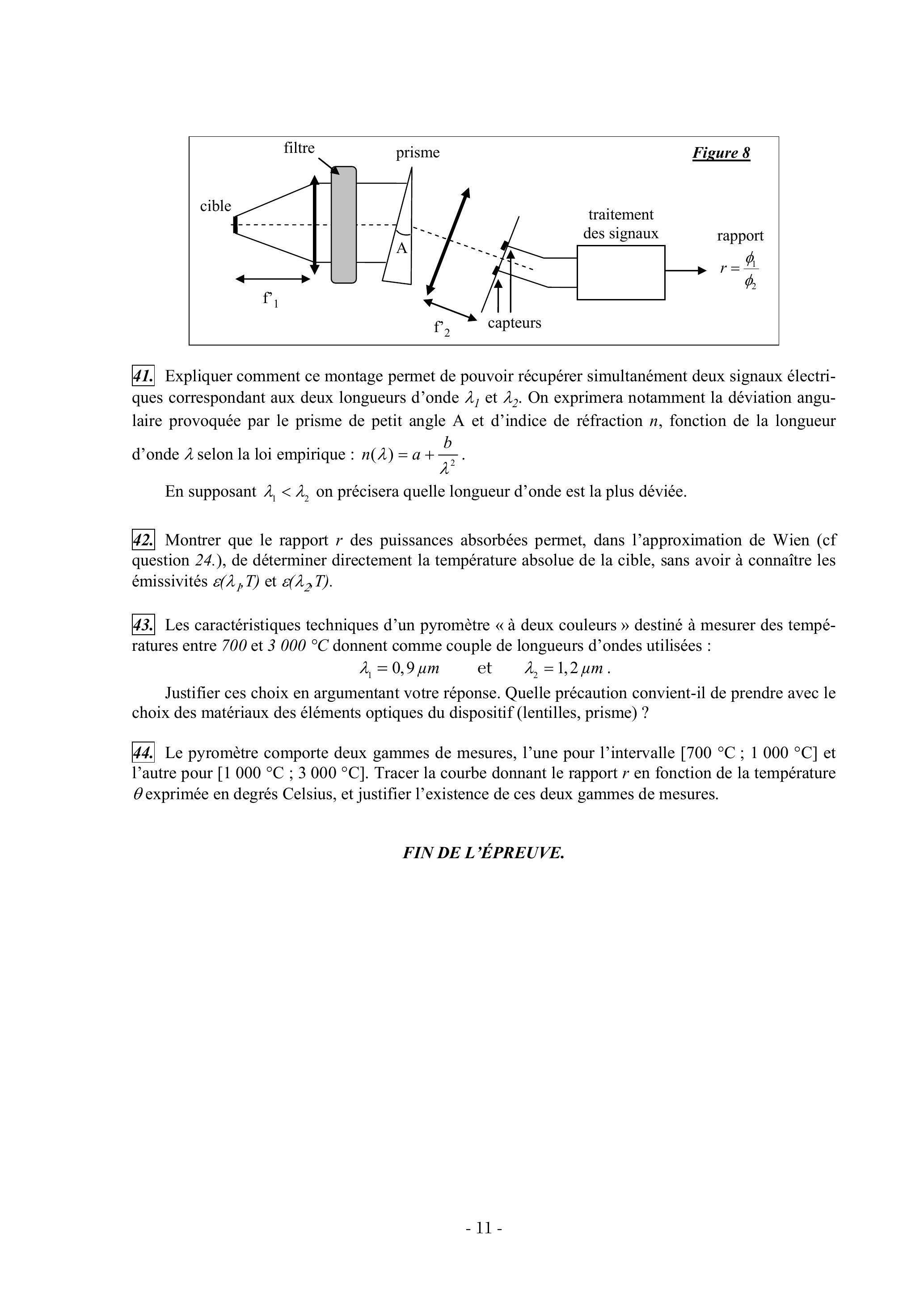 filtre

prisme

Figure 8

cible

A

traitement des signaux

rapport

$r = \frac{\phi_1}{\phi_2}$

f'$_1$

f'$_2$

capteurs

41. Expliquer comment ce montage permet de pouvoir récupérer simultanément deux signaux électriques correspondant aux deux longueurs d'onde $\lambda_1$ et $\lambda_2$. On exprimera notamment la déviation angulaire provoquée par le prisme de petit angle A et d'indice de réfraction $n$, fonction de la longueur d'onde $\lambda$ selon la loi empirique : $n(\lambda) = a + \frac{b}{\lambda^2}$.

En supposant $\lambda_1 < \lambda_2$ on précisera quelle longueur d'onde est la plus déviée.

42. Montrer que le rapport $r$ des puissances absorbées permet, dans l'approximation de Wien (cf question 24.), de déterminer directement la température absolue de la cible, sans avoir à connaître les émissivités $\varepsilon(\lambda_1,T)$ et $\varepsilon(\lambda_2,T)$.

43. Les caractéristiques techniques d'un pyromètre « à deux couleurs » destiné à mesurer des températures entre 700 et 3 000 °C donnent comme couple de longueurs d'ondes utilisées :

$\lambda_1 = 0,9\,\mu m$ et $\lambda_2 = 1,2\,\mu m$.

Justifier ces choix en argumentant votre réponse. Quelle précaution convient-il de prendre avec le choix des matériaux des éléments optiques du dispositif (lentilles, prisme) ?

44. Le pyromètre comporte deux gammes de mesures, l'une pour l'intervalle [700 °C ; 1 000 °C] et l'autre pour [1 000 °C ; 3 000 °C]. Tracer la courbe donnant le rapport $r$ en fonction de la température $\theta$ exprimée en degrés Celsius, et justifier l'existence de ces deux gammes de mesures.

FIN DE L'ÉPREUVE.

- 11 -