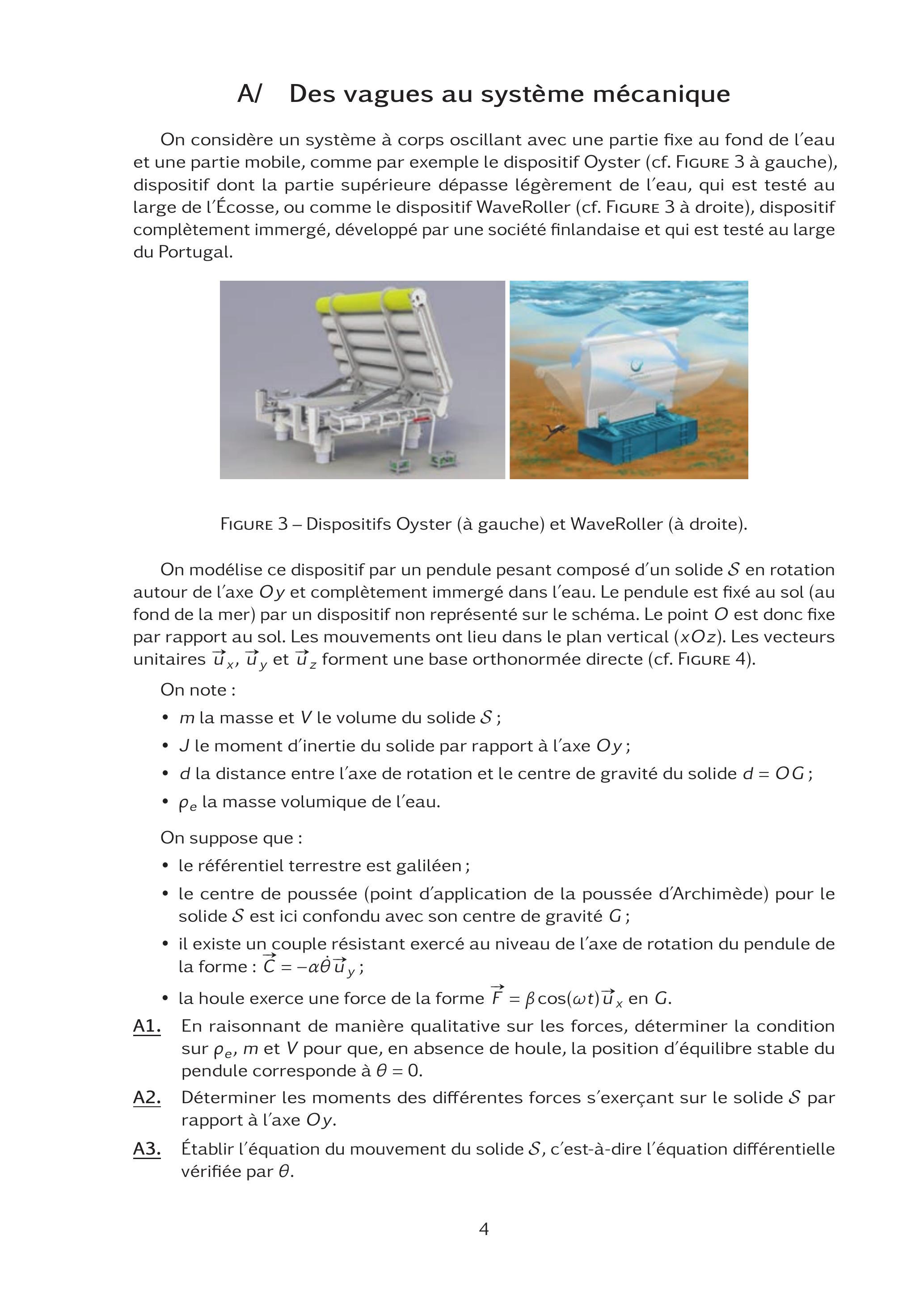 A/ Des vagues au système mécanique

On considère un système à corps oscillant avec une partie fixe au fond de l'eau et une partie mobile, comme par exemple le dispositif Oyster (cf. FIGURE 3 à gauche), dispositif dont la partie supérieure dépasse légèrement de l'eau, qui est testé au large de l'Écosse, ou comme le dispositif WaveRoller (cf. FIGURE 3 à droite), dispositif complètement immergé, développé par une société finlandaise et qui est testé au large du Portugal.

FIGURE 3 – Dispositifs Oyster (à gauche) et WaveRoller (à droite).

On modélise ce dispositif par un pendule pesant composé d'un solide $\mathcal{S}$ en rotation autour de l'axe $Oy$ et complètement immergé dans l'eau. Le pendule est fixé au sol (au fond de la mer) par un dispositif non représenté sur le schéma. Le point $O$ est donc fixe par rapport au sol. Les mouvements ont lieu dans le plan vertical $(xOz)$. Les vecteurs unitaires $\vec{u}_x$, $\vec{u}_y$ et $\vec{u}_z$ forment une base orthonormée directe (cf. FIGURE 4).

On note :

• $m$ la masse et $V$ le volume du solide $\mathcal{S}$ ;
• $J$ le moment d'inertie du solide par rapport à l'axe $Oy$ ;
• $d$ la distance entre l'axe de rotation et le centre de gravité du solide $d = OG$ ;
• $\rho_e$ la masse volumique de l'eau.

On suppose que :

• le référentiel terrestre est galiléen ;
• le centre de poussée (point d'application de la poussée d'Archimède) pour le solide $\mathcal{S}$ est ici confondu avec son centre de gravité $G$ ;
• il existe un couple résistant exercé au niveau de l'axe de rotation du pendule de la forme : $\vec{C} = -\alpha\dot{\theta}\vec{u}_y$ ;
• la houle exerce une force de la forme $\vec{F} = \beta\cos(\omega t)\vec{u}_x$ en $G$.

A1. En raisonnant de manière qualitative sur les forces, déterminer la condition sur $\rho_e$, $m$ et $V$ pour que, en absence de houle, la position d'équilibre stable du pendule corresponde à $\theta = 0$.

A2. Déterminer les moments des différentes forces s'exerçant sur le solide $\mathcal{S}$ par rapport à l'axe $Oy$.

A3. Établir l'équation du mouvement du solide $\mathcal{S}$, c'est-à-dire l'équation différentielle vérifiée par $\theta$.

4