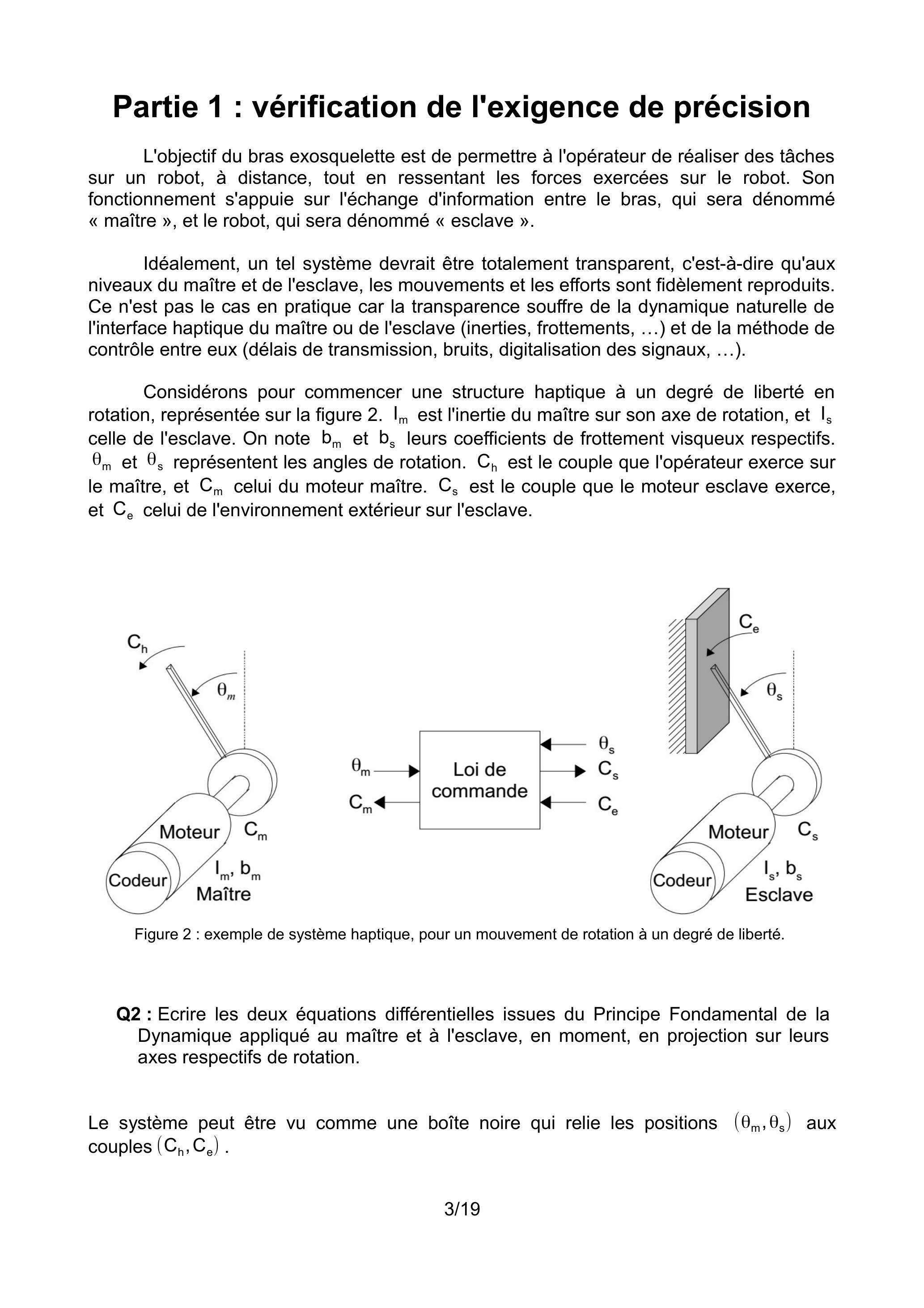 Partie 1 : vérification de l'exigence de précision

L'objectif du bras exosquelette est de permettre à l'opérateur de réaliser des tâches sur un robot, à distance, tout en ressentant les forces exercées sur le robot. Son fonctionnement s'appuie sur l'échange d'information entre le bras, qui sera dénommé « maître », et le robot, qui sera dénommé « esclave ».

Idéalement, un tel système devrait être totalement transparent, c'est-à-dire qu'aux niveaux du maître et de l'esclave, les mouvements et les efforts sont fidèlement reproduits. Ce n'est pas le cas en pratique car la transparence souffre de la dynamique naturelle de l'interface haptique du maître ou de l'esclave (inerties, frottements, …) et de la méthode de contrôle entre eux (délais de transmission, bruits, digitalisation des signaux, …).

Considérons pour commencer une structure haptique à un degré de liberté en rotation, représentée sur la figure 2. $I_m$ est l'inertie du maître sur son axe de rotation, et $I_s$ celle de l'esclave. On note $b_m$ et $b_s$ leurs coefficients de frottement visqueux respectifs. $\theta_m$ et $\theta_s$ représentent les angles de rotation. $C_h$ est le couple que l'opérateur exerce sur le maître, et $C_m$ celui du moteur maître. $C_s$ est le couple que le moteur esclave exerce, et $C_e$ celui de l'environnement extérieur sur l'esclave.

$C_h$
$\theta_m$
Moteur
$C_m$
Codeur
$I_m$, $b_m$
Maître

$\theta_m$
$C_m$
Loi de commande
$\theta_s$
$C_s$
$C_e$

$C_e$
$\theta_s$
Moteur
$C_s$
Codeur
$I_s$, $b_s$
Esclave

Figure 2 : exemple de système haptique, pour un mouvement de rotation à un degré de liberté.

Q2 : Ecrire les deux équations différentielles issues du Principe Fondamental de la Dynamique appliqué au maître et à l'esclave, en moment, en projection sur leurs axes respectifs de rotation.

Le système peut être vu comme une boîte noire qui relie les positions $(\theta_m, \theta_s)$ aux couples $(C_h, C_e)$ .

3/19