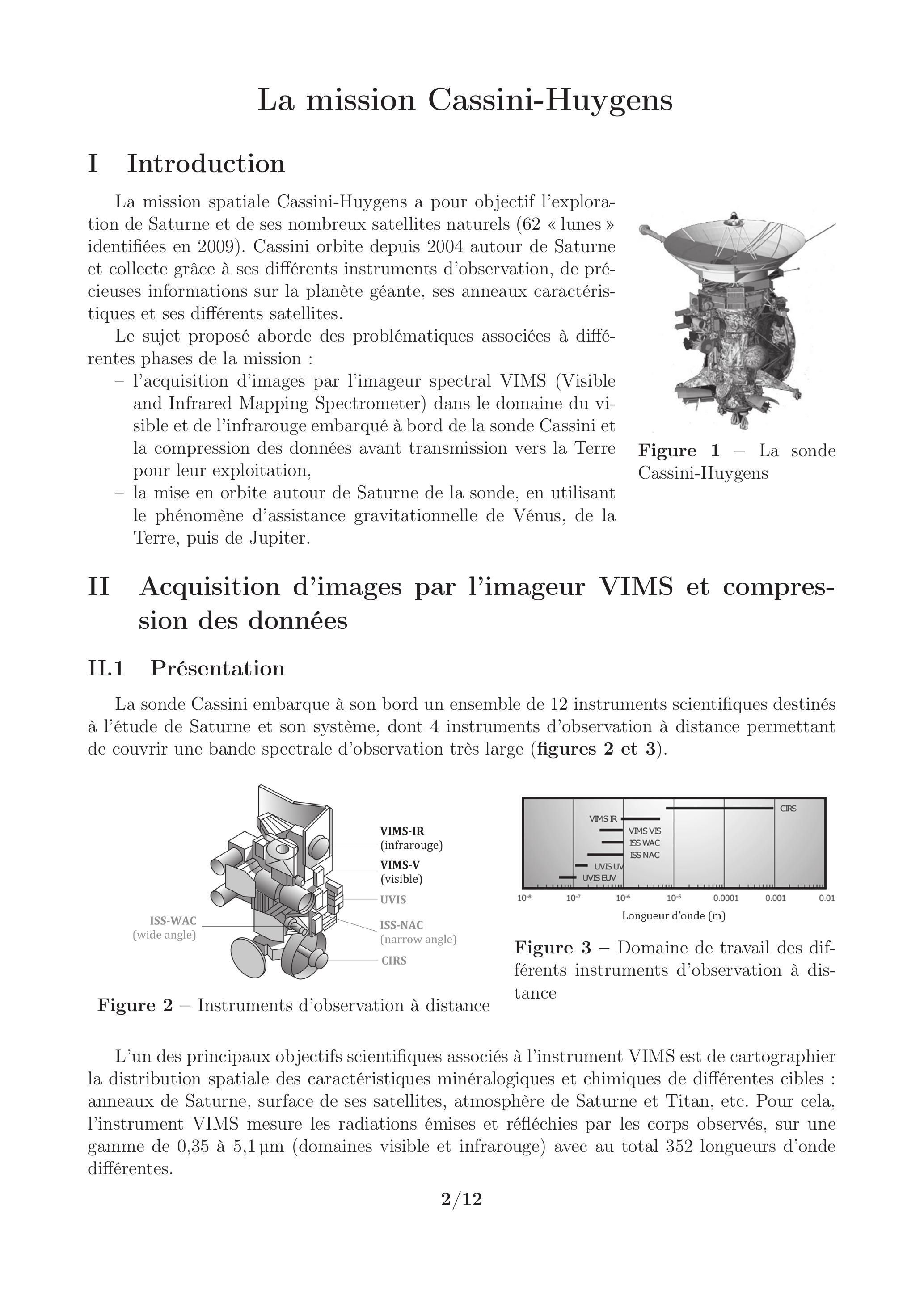 La mission Cassini-Huygens

I Introduction

La mission spatiale Cassini-Huygens a pour objectif l'exploration de Saturne et de ses nombreux satellites naturels (62 « lunes » identifiées en 2009). Cassini orbite depuis 2004 autour de Saturne et collecte grâce à ses différents instruments d'observation, de précieuses informations sur la planète géante, ses anneaux caractéristiques et ses différents satellites.

Le sujet proposé aborde des problématiques associées à différentes phases de la mission :
– l'acquisition d'images par l'imageur spectral VIMS (Visible and Infrared Mapping Spectrometer) dans le domaine du visible et de l'infrarouge embarqué à bord de la sonde Cassini et la compression des données avant transmission vers la Terre pour leur exploitation,
– la mise en orbite autour de Saturne de la sonde, en utilisant le phénomène d'assistance gravitationnelle de Vénus, de la Terre, puis de Jupiter.

Figure 1 – La sonde Cassini-Huygens

II Acquisition d'images par l'imageur VIMS et compression des données

II.1 Présentation

La sonde Cassini embarque à son bord un ensemble de 12 instruments scientifiques destinés à l'étude de Saturne et son système, dont 4 instruments d'observation à distance permettant de couvrir une bande spectrale d'observation très large (figures 2 et 3).

VIMS-IR
(infrarouge)
VIMS-V
(visible)
UVIS
ISS-WAC
(wide angle)
ISS-NAC
(narrow angle)
CIRS

Figure 2 – Instruments d'observation à distance

CIRS
VIMS IR
VIMS VIS
ISS WAC
ISS NAC
UVIS UV
UVIS EUV
$10^{-8}$ $10^{-7}$ $10^{-6}$ $10^{-5}$ 0.0001 0.001 0.01
Longueur d'onde (m)

Figure 3 – Domaine de travail des différents instruments d'observation à distance

L'un des principaux objectifs scientifiques associés à l'instrument VIMS est de cartographier la distribution spatiale des caractéristiques minéralogiques et chimiques de différentes cibles : anneaux de Saturne, surface de ses satellites, atmosphère de Saturne et Titan, etc. Pour cela, l'instrument VIMS mesure les radiations émises et réfléchies par les corps observés, sur une gamme de 0,35 à 5,1 µm (domaines visible et infrarouge) avec au total 352 longueurs d'onde différentes.

2/12