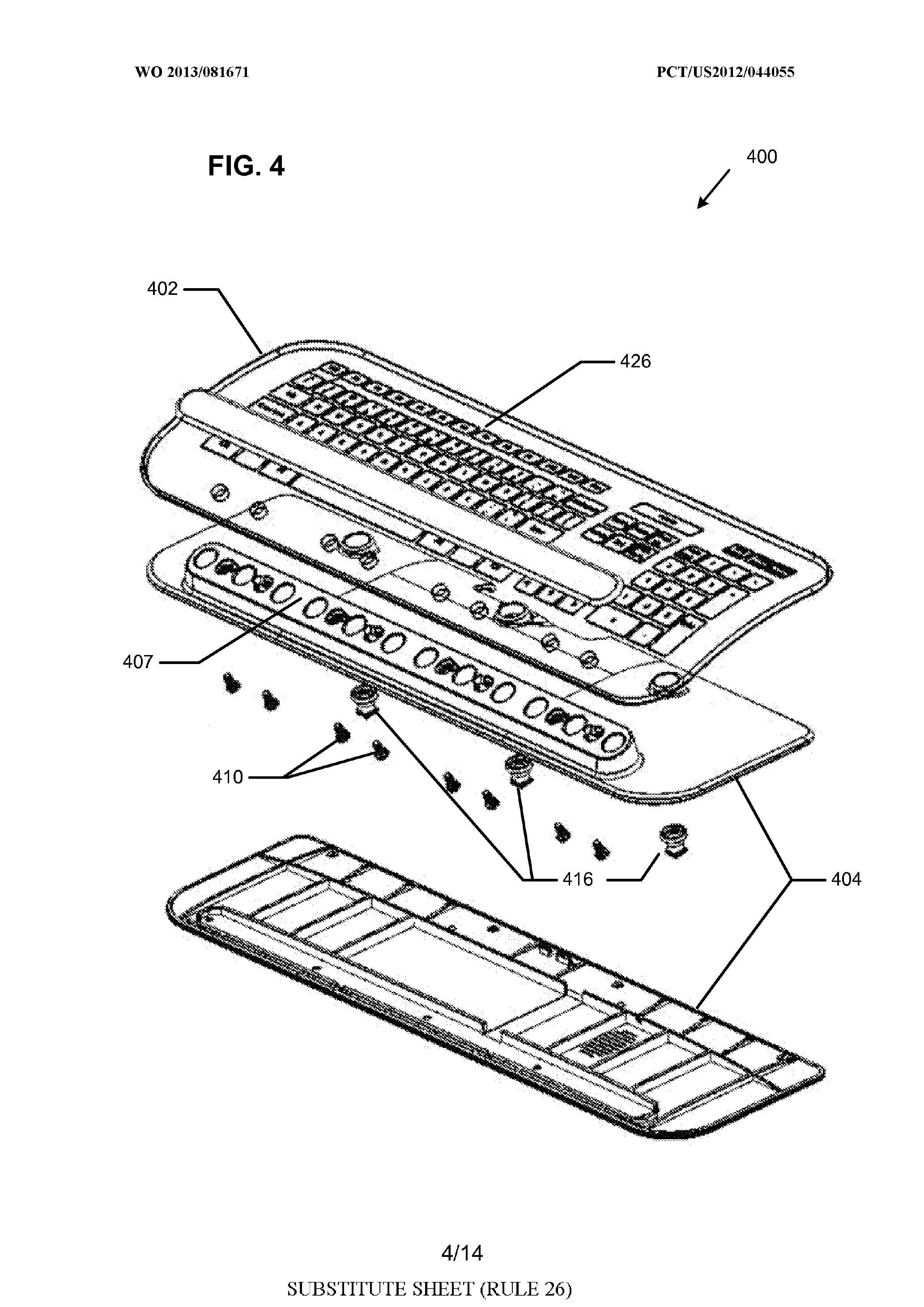 WO 2013/081671

PCT/US2012/044055

FIG. 4

400

402

426

407

410

416

404

4/14

SUBSTITUTE SHEET (RULE 26)