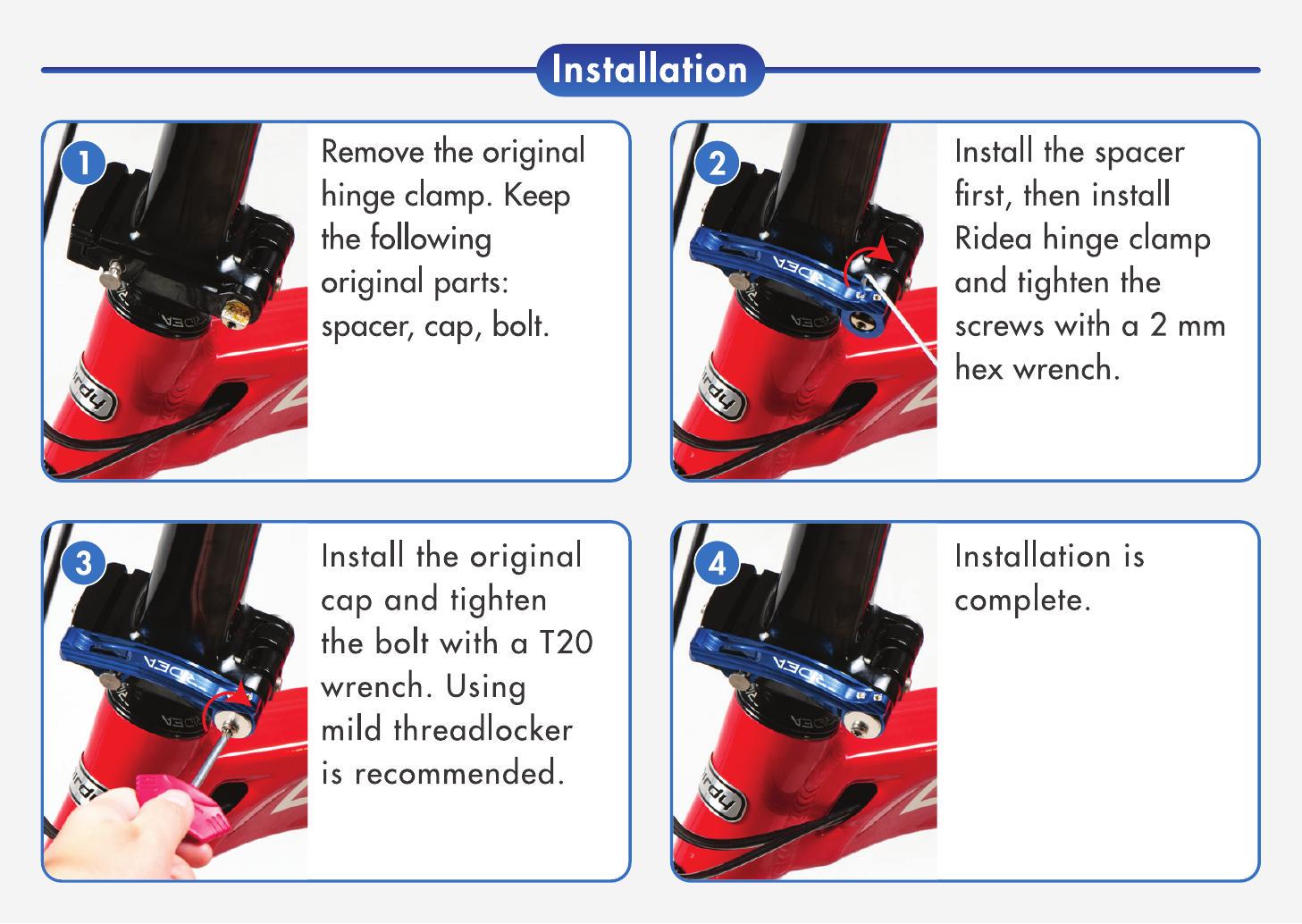 Installation

1

Remove the original hinge clamp. Keep the following original parts: spacer, cap, bolt.

2

Install the spacer first, then install Ridea hinge clamp and tighten the screws with a 2 mm hex wrench.

3

Install the original cap and tighten the bolt with a T20 wrench. Using mild threadlocker is recommended.

4

Installation is complete.