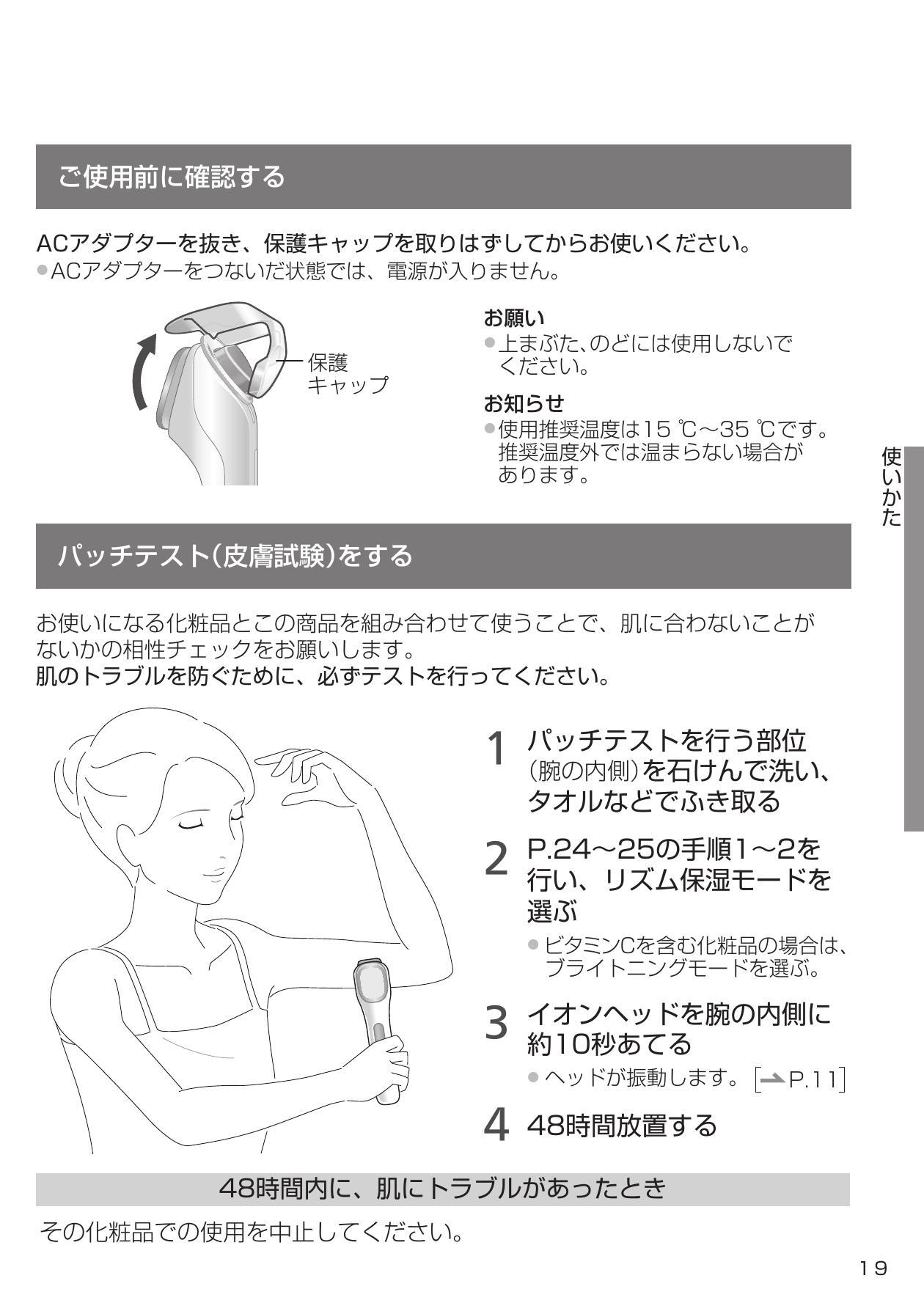 ご使用前に確認する

ACアダプターを抜き、保護キャップを取りはずしてからお使いください。
●ACアダプターをつないだ状態では、電源が入りません。

保護キャップ

お願い
●上まぶた、のどには使用しないでください。

お知らせ
●使用推奨温度は15 ℃～35 ℃です。推奨温度外では温まらない場合があります。

使いかた

パッチテスト(皮膚試験)をする

お使いになる化粧品とこの商品を組み合わせて使うことで、肌に合わないことがないかの相性チェックをお願いします。
肌のトラブルを防ぐために、必ずテストを行ってください。

1 パッチテストを行う部位(腕の内側)を石けんで洗い、タオルなどでふき取る

2 P.24～25の手順1～2を行い、リズム保湿モードを選ぶ
●ビタミンCを含む化粧品の場合は、ブライトニングモードを選ぶ。

3 イオンヘッドを腕の内側に約10秒あてる
●ヘッドが振動します。[→P.11]

4 48時間放置する

48時間内に、肌にトラブルがあったとき

その化粧品での使用を中止してください。

19