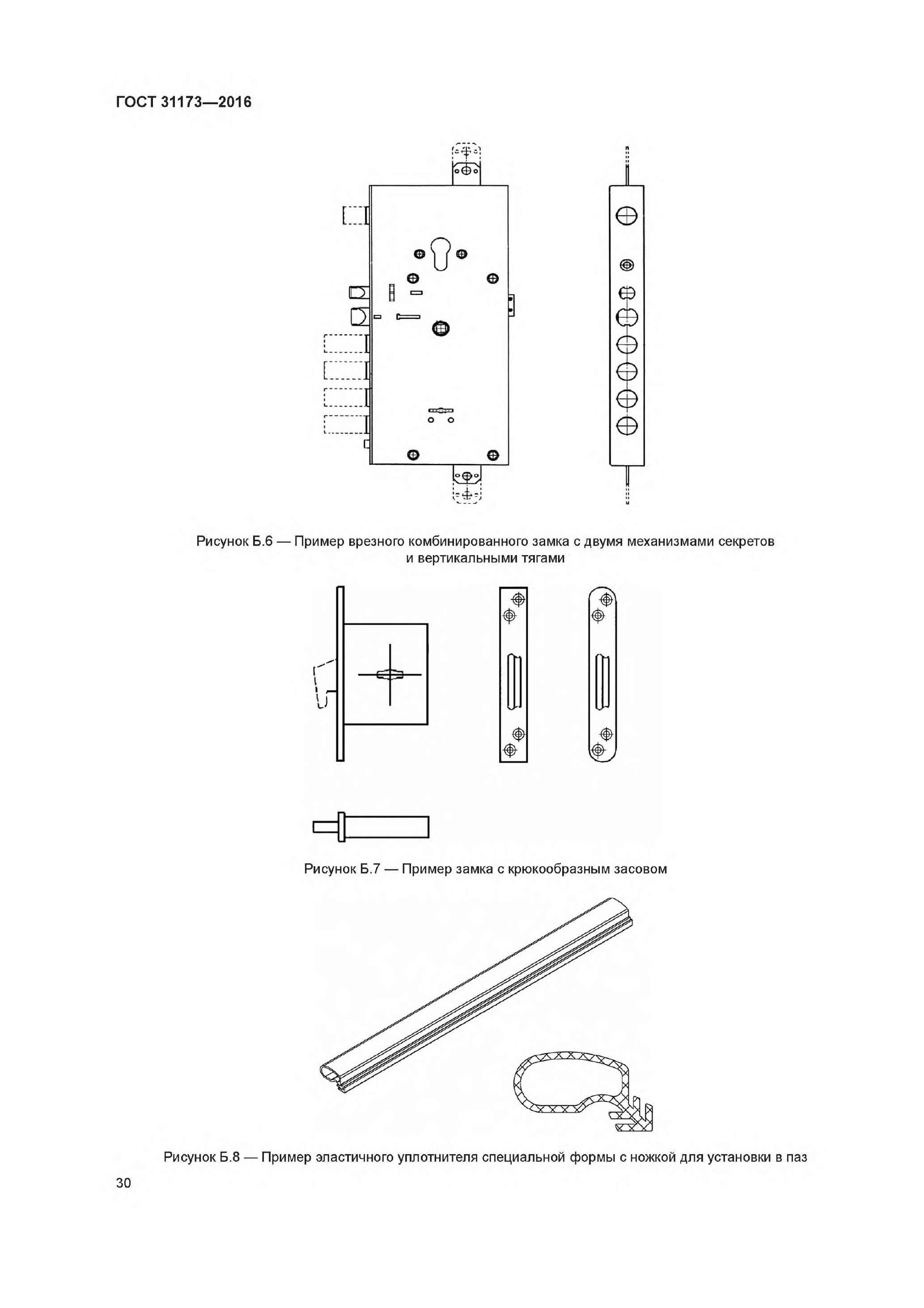 ГОСТ 31173—2016

Рисунок Б.6 — Пример врезного комбинированного замка с двумя механизмами секретов и вертикальными тягами

Рисунок Б.7 — Пример замка с крюкообразным засовом

Рисунок Б.8 — Пример эластичного уплотнителя специальной формы с ножкой для установки в паз

30