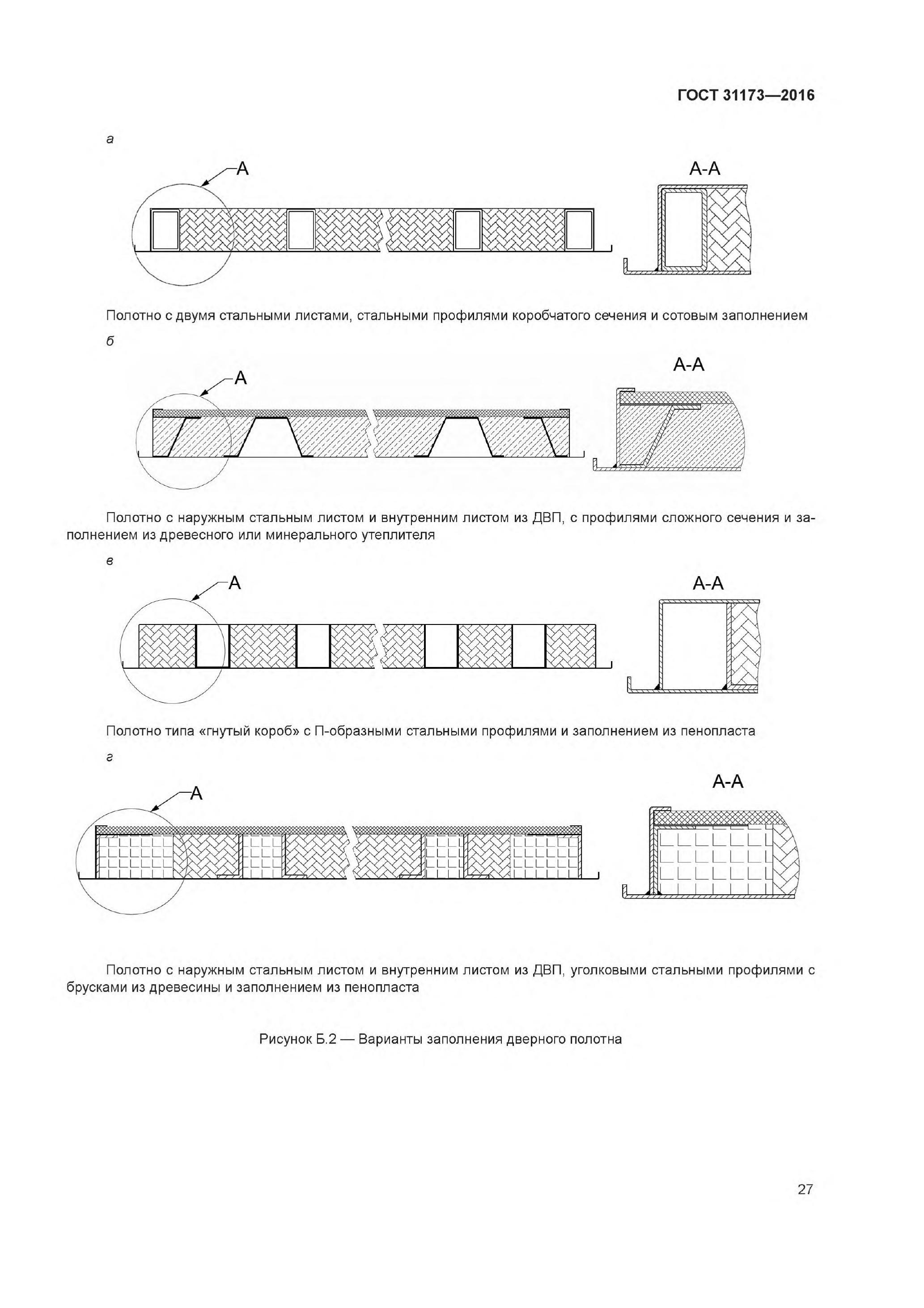 ГОСТ 31173—2016

а

А

А-А

Полотно с двумя стальными листами, стальными профилями коробчатого сечения и сотовым заполнением

б

А

А-А

Полотно с наружным стальным листом и внутренним листом из ДВП, с профилями сложного сечения и заполнением из древесного или минерального утеплителя

в

А

А-А

Полотно типа «гнутый короб» с П-образными стальными профилями и заполнением из пенопласта

г

А

А-А

Полотно с наружным стальным листом и внутренним листом из ДВП, уголковыми стальными профилями с брусками из древесины и заполнением из пенопласта

Рисунок Б.2 — Варианты заполнения дверного полотна

27