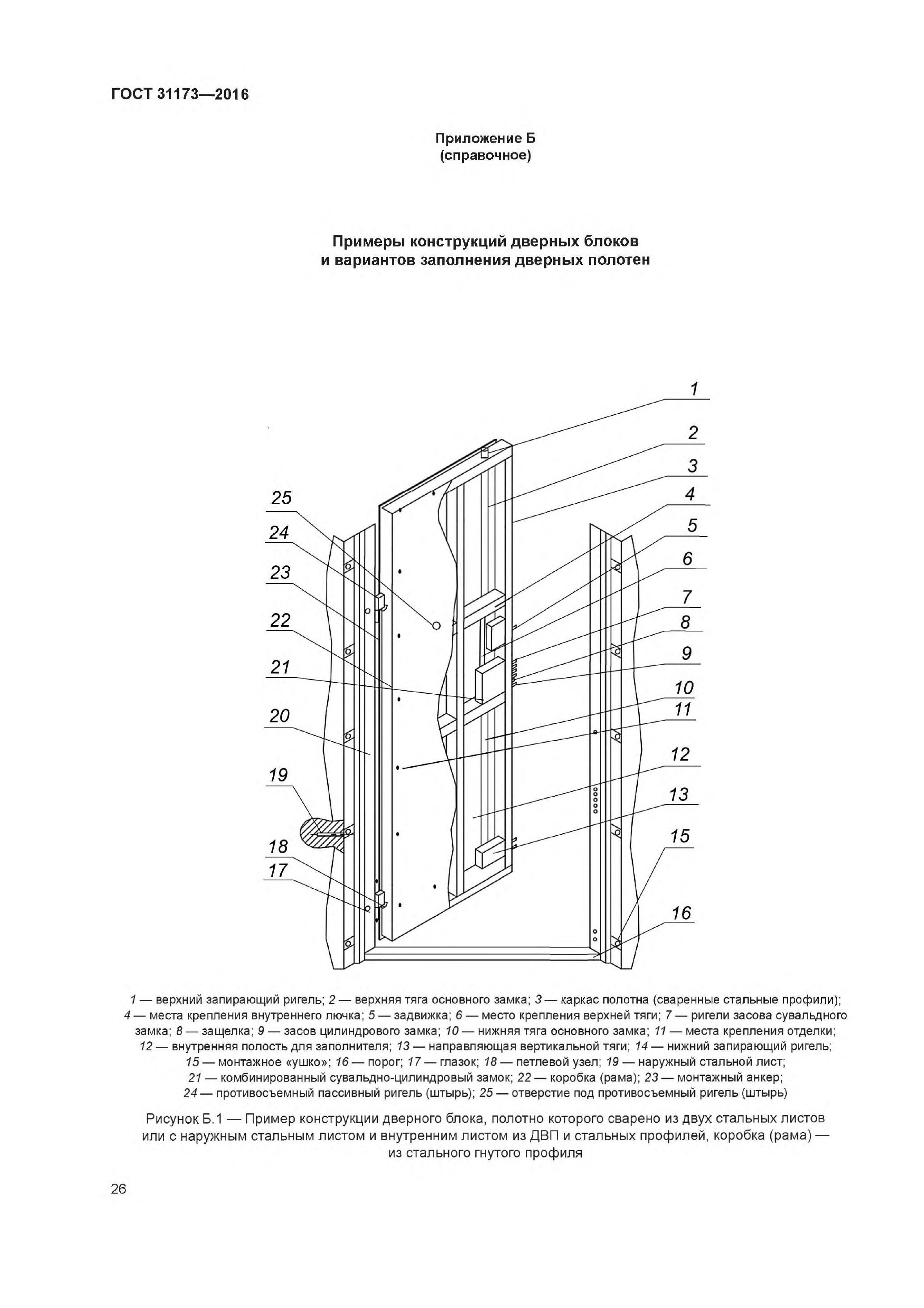 ГОСТ 31173—2016

Приложение Б
(справочное)

Примеры конструкций дверных блоков и вариантов заполнения дверных полотен

1
2
3
4
5
6
7
8
9
10
11
12
13
15
16
25
24
23
22
21
20
19
18
17

1 — верхний запирающий ригель; 2 — верхняя тяга основного замка; 3 — каркас полотна (сваренные стальные профили); 4 — места крепления внутреннего лючка; 5 — задвижка; 6 — место крепления верхней тяги; 7 — ригели засова сувальдного замка; 8 — защелка; 9 — засов цилиндрового замка; 10 — нижняя тяга основного замка; 11 — места крепления отделки; 12 — внутренняя полость для заполнителя; 13 — направляющая вертикальной тяги; 14 — нижний запирающий ригель; 15 — монтажное «ушко»; 16 — порог; 17 — глазок; 18 — петлевой узел; 19 — наружный стальной лист; 21 — комбинированный сувальдно-цилиндровый замок; 22 — коробка (рама); 23 — монтажный анкер; 24 — противосъемный пассивный ригель (штырь); 25 — отверстие под противосъемный ригель (штырь)

Рисунок Б.1 — Пример конструкции дверного блока, полотно которого сварено из двух стальных листов или с наружным стальным листом и внутренним листом из ДВП и стальных профилей, коробка (рама) — из стального гнутого профиля

26