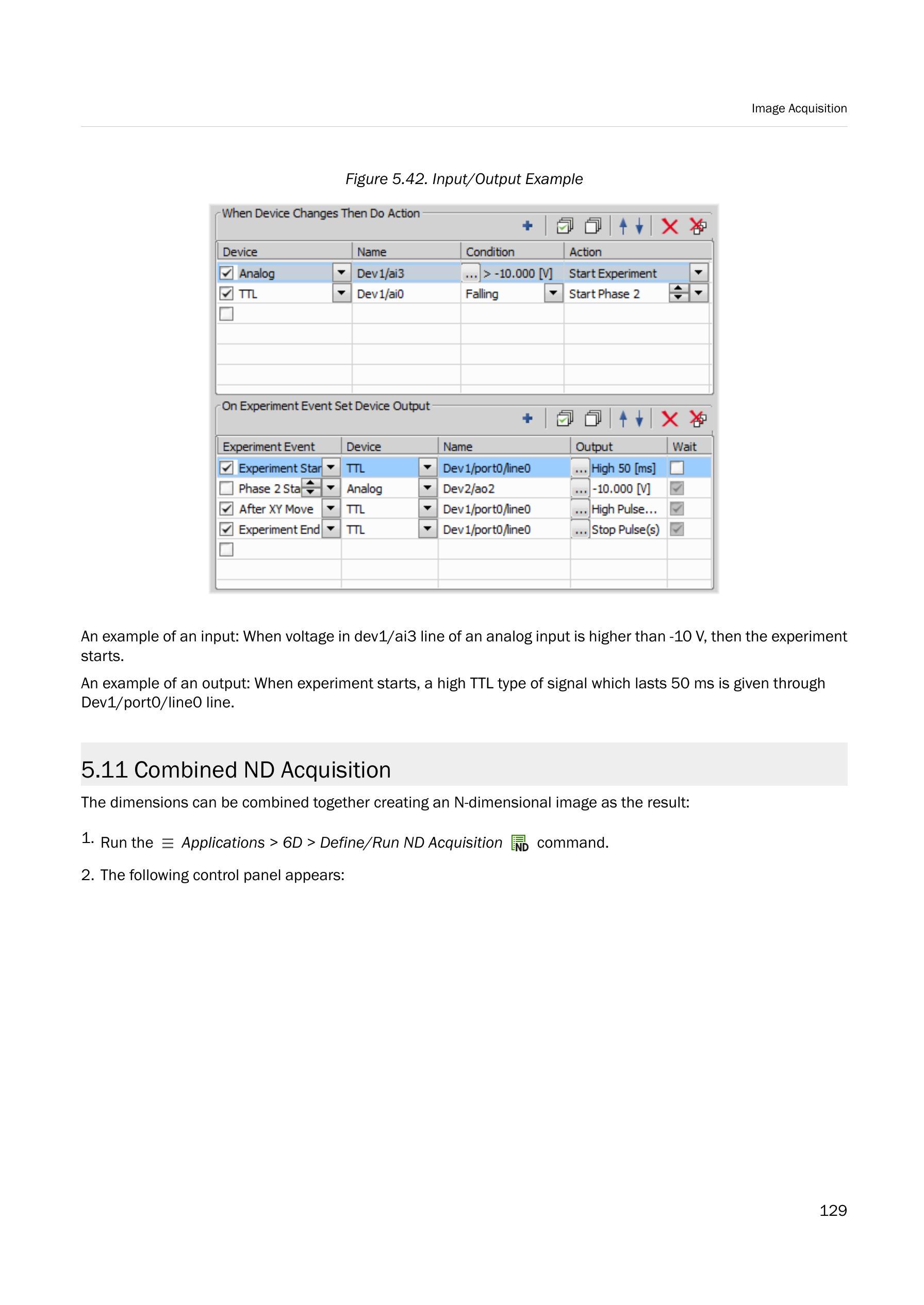 Image Acquisition

Figure 5.42. Input/Output Example

When Device Changes Then Do Action

| Device | Name | Condition | Action |
|---|---|---|---|
| Analog | Dev1/ai3 | ... > -10.000 [V] | Start Experiment |
| TTL | Dev1/ai0 | Falling | Start Phase 2 |

On Experiment Event Set Device Output

| Experiment Event | Device | Name | Output | Wait |
|---|---|---|---|---|
| Experiment Star | TTL | Dev1/port0/line0 | ... High 50 [ms] | |
| Phase 2 Sta | Analog | Dev2/ao2 | ... -10.000 [V] | |
| After XY Move | TTL | Dev1/port0/line0 | ... High Pulse... | |
| Experiment End | TTL | Dev1/port0/line0 | ... Stop Pulse(s) | |

An example of an input: When voltage in dev1/ai3 line of an analog input is higher than -10 V, then the experiment starts.

An example of an output: When experiment starts, a high TTL type of signal which lasts 50 ms is given through Dev1/port0/line0 line.

5.11 Combined ND Acquisition

The dimensions can be combined together creating an N-dimensional image as the result:

1. Run the Applications > 6D > Define/Run ND Acquisition ND command.

2. The following control panel appears:

129