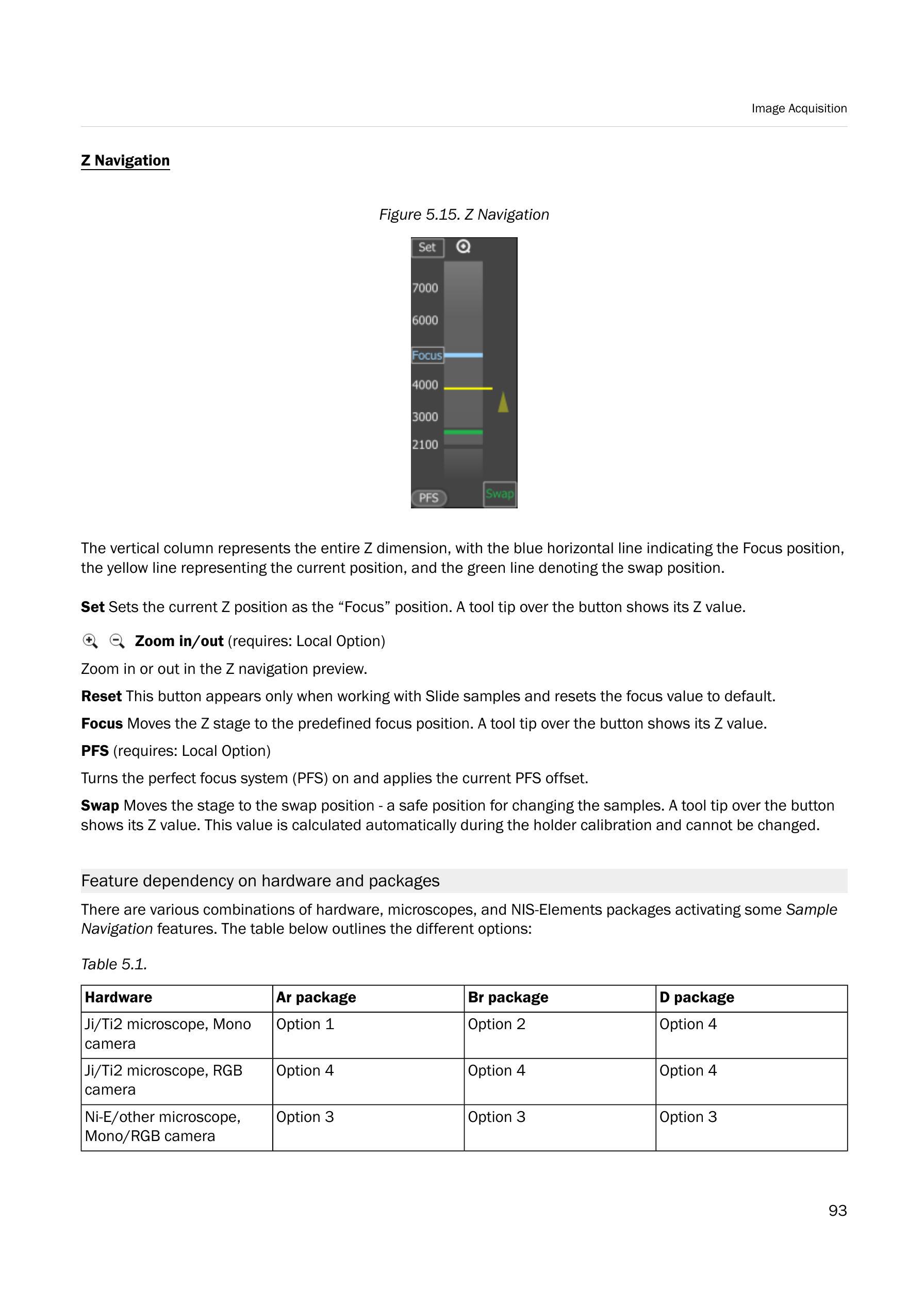 Image Acquisition

Z Navigation

Figure 5.15. Z Navigation

Set
7000
6000
Focus
4000
3000
2100
PFS
Swap

The vertical column represents the entire Z dimension, with the blue horizontal line indicating the Focus position, the yellow line representing the current position, and the green line denoting the swap position.

Set Sets the current Z position as the “Focus” position. A tool tip over the button shows its Z value.

Zoom in/out (requires: Local Option)

Zoom in or out in the Z navigation preview.

Reset This button appears only when working with Slide samples and resets the focus value to default.

Focus Moves the Z stage to the predefined focus position. A tool tip over the button shows its Z value.

PFS (requires: Local Option)

Turns the perfect focus system (PFS) on and applies the current PFS offset.

Swap Moves the stage to the swap position - a safe position for changing the samples. A tool tip over the button shows its Z value. This value is calculated automatically during the holder calibration and cannot be changed.

Feature dependency on hardware and packages

There are various combinations of hardware, microscopes, and NIS-Elements packages activating some Sample Navigation features. The table below outlines the different options:

Table 5.1.

| Hardware | Ar package | Br package | D package |
|---|---|---|---|
| Ji/Ti2 microscope, Mono camera | Option 1 | Option 2 | Option 4 |
| Ji/Ti2 microscope, RGB camera | Option 4 | Option 4 | Option 4 |
| Ni-E/other microscope, Mono/RGB camera | Option 3 | Option 3 | Option 3 |

93