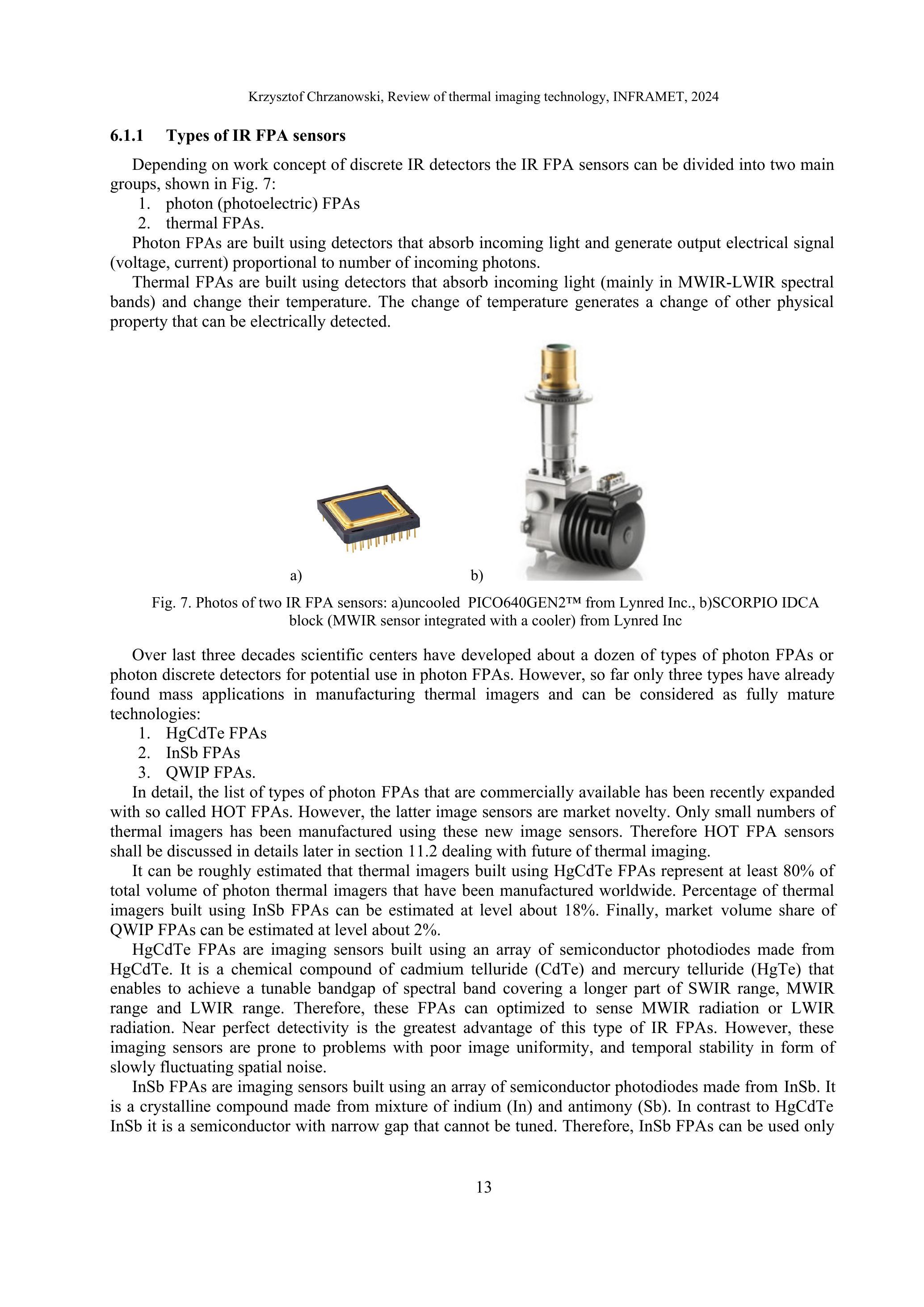 Krzysztof Chrzanowski, Review of thermal imaging technology, INFRAMET, 2024

6.1.1 Types of IR FPA sensors

Depending on work concept of discrete IR detectors the IR FPA sensors can be divided into two main groups, shown in Fig. 7:
1. photon (photoelectric) FPAs
2. thermal FPAs.
Photon FPAs are built using detectors that absorb incoming light and generate output electrical signal (voltage, current) proportional to number of incoming photons.
Thermal FPAs are built using detectors that absorb incoming light (mainly in MWIR-LWIR spectral bands) and change their temperature. The change of temperature generates a change of other physical property that can be electrically detected.

a)

b)

Fig. 7. Photos of two IR FPA sensors: a)uncooled PICO640GEN2™ from Lynred Inc., b)SCORPIO IDCA block (MWIR sensor integrated with a cooler) from Lynred Inc

Over last three decades scientific centers have developed about a dozen of types of photon FPAs or photon discrete detectors for potential use in photon FPAs. However, so far only three types have already found mass applications in manufacturing thermal imagers and can be considered as fully mature technologies:
1. HgCdTe FPAs
2. InSb FPAs
3. QWIP FPAs.
In detail, the list of types of photon FPAs that are commercially available has been recently expanded with so called HOT FPAs. However, the latter image sensors are market novelty. Only small numbers of thermal imagers has been manufactured using these new image sensors. Therefore HOT FPA sensors shall be discussed in details later in section 11.2 dealing with future of thermal imaging.
It can be roughly estimated that thermal imagers built using HgCdTe FPAs represent at least 80% of total volume of photon thermal imagers that have been manufactured worldwide. Percentage of thermal imagers built using InSb FPAs can be estimated at level about 18%. Finally, market volume share of QWIP FPAs can be estimated at level about 2%.
HgCdTe FPAs are imaging sensors built using an array of semiconductor photodiodes made from HgCdTe. It is a chemical compound of cadmium telluride (CdTe) and mercury telluride (HgTe) that enables to achieve a tunable bandgap of spectral band covering a longer part of SWIR range, MWIR range and LWIR range. Therefore, these FPAs can optimized to sense MWIR radiation or LWIR radiation. Near perfect detectivity is the greatest advantage of this type of IR FPAs. However, these imaging sensors are prone to problems with poor image uniformity, and temporal stability in form of slowly fluctuating spatial noise.
InSb FPAs are imaging sensors built using an array of semiconductor photodiodes made from InSb. It is a crystalline compound made from mixture of indium (In) and antimony (Sb). In contrast to HgCdTe InSb it is a semiconductor with narrow gap that cannot be tuned. Therefore, InSb FPAs can be used only

13