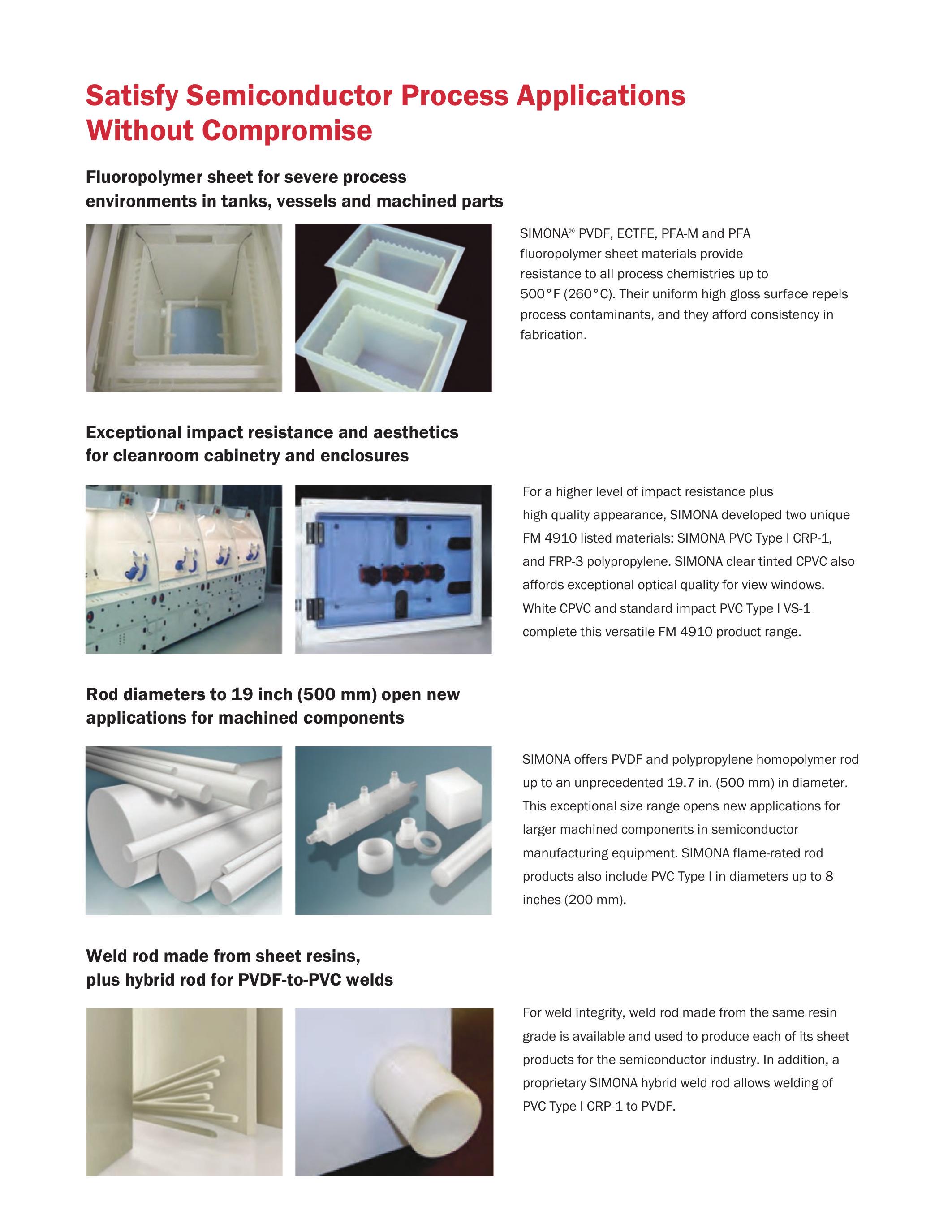 Satisfy Semiconductor Process Applications Without Compromise

Fluoropolymer sheet for severe process environments in tanks, vessels and machined parts

SIMONA® PVDF, ECTFE, PFA-M and PFA fluoropolymer sheet materials provide resistance to all process chemistries up to 500°F (260°C). Their uniform high gloss surface repels process contaminants, and they afford consistency in fabrication.

Exceptional impact resistance and aesthetics for cleanroom cabinetry and enclosures

For a higher level of impact resistance plus high quality appearance, SIMONA developed two unique FM 4910 listed materials: SIMONA PVC Type I CRP-1, and FRP-3 polypropylene. SIMONA clear tinted CPVC also affords exceptional optical quality for view windows. White CPVC and standard impact PVC Type I VS-1 complete this versatile FM 4910 product range.

Rod diameters to 19 inch (500 mm) open new applications for machined components

SIMONA offers PVDF and polypropylene homopolymer rod up to an unprecedented 19.7 in. (500 mm) in diameter. This exceptional size range opens new applications for larger machined components in semiconductor manufacturing equipment. SIMONA flame-rated rod products also include PVC Type I in diameters up to 8 inches (200 mm).

Weld rod made from sheet resins, plus hybrid rod for PVDF-to-PVC welds

For weld integrity, weld rod made from the same resin grade is available and used to produce each of its sheet products for the semiconductor industry. In addition, a proprietary SIMONA hybrid weld rod allows welding of PVC Type I CRP-1 to PVDF.