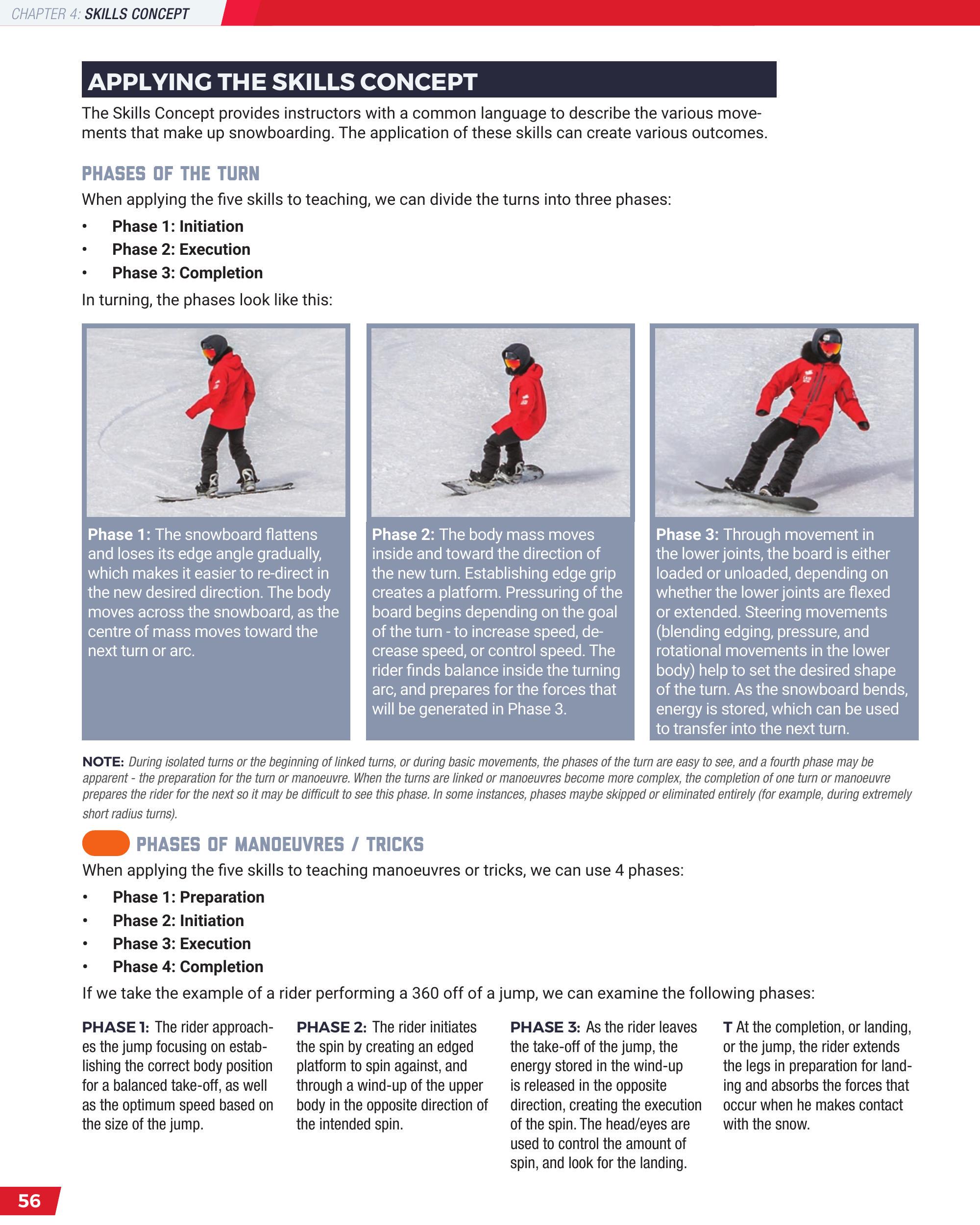 CHAPTER 4: SKILLS CONCEPT

APPLYING THE SKILLS CONCEPT

The Skills Concept provides instructors with a common language to describe the various movements that make up snowboarding. The application of these skills can create various outcomes.

PHASES OF THE TURN

When applying the five skills to teaching, we can divide the turns into three phases:

• Phase 1: Initiation
• Phase 2: Execution
• Phase 3: Completion

In turning, the phases look like this:

Phase 1: The snowboard flattens and loses its edge angle gradually, which makes it easier to re-direct in the new desired direction. The body moves across the snowboard, as the centre of mass moves toward the next turn or arc.

Phase 2: The body mass moves inside and toward the direction of the new turn. Establishing edge grip creates a platform. Pressuring of the board begins depending on the goal of the turn - to increase speed, decrease speed, or control speed. The rider finds balance inside the turning arc, and prepares for the forces that will be generated in Phase 3.

Phase 3: Through movement in the lower joints, the board is either loaded or unloaded, depending on whether the lower joints are flexed or extended. Steering movements (blending edging, pressure, and rotational movements in the lower body) help to set the desired shape of the turn. As the snowboard bends, energy is stored, which can be used to transfer into the next turn.

NOTE: During isolated turns or the beginning of linked turns, or during basic movements, the phases of the turn are easy to see, and a fourth phase may be apparent - the preparation for the turn or manoeuvre. When the turns are linked or manoeuvres become more complex, the completion of one turn or manoeuvre prepares the rider for the next so it may be difficult to see this phase. In some instances, phases maybe skipped or eliminated entirely (for example, during extremely short radius turns).

PHASES OF MANOEUVRES / TRICKS

When applying the five skills to teaching manoeuvres or tricks, we can use 4 phases:

• Phase 1: Preparation
• Phase 2: Initiation
• Phase 3: Execution
• Phase 4: Completion

If we take the example of a rider performing a 360 off of a jump, we can examine the following phases:

PHASE 1: The rider approaches the jump focusing on establishing the correct body position for a balanced take-off, as well as the optimum speed based on the size of the jump.

PHASE 2: The rider initiates the spin by creating an edged platform to spin against, and through a wind-up of the upper body in the opposite direction of the intended spin.

PHASE 3: As the rider leaves the take-off of the jump, the energy stored in the wind-up is released in the opposite direction, creating the execution of the spin. The head/eyes are used to control the amount of spin, and look for the landing.

T At the completion, or landing, or the jump, the rider extends the legs in preparation for landing and absorbs the forces that occur when he makes contact with the snow.

56