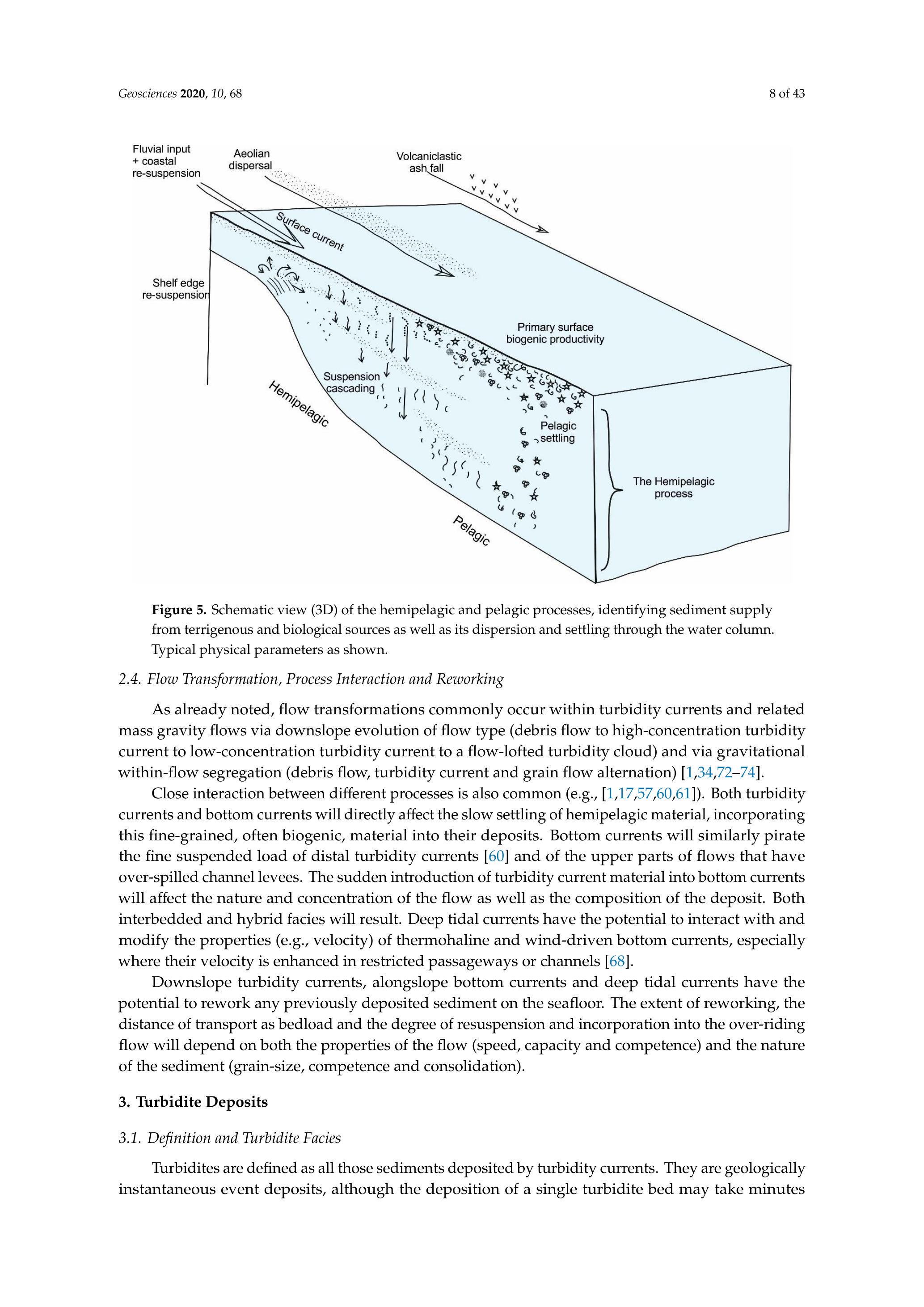 Geosciences 2020, 10, 68

8 of 43

Fluvial input + coastal re-suspension

Aeolian dispersal

Volcaniclastic ash fall

Surface current

Shelf edge re-suspension

Primary surface biogenic productivity

Suspension cascading

Hemipelagic

Pelagic settling

The Hemipelagic process

Pelagic

Figure 5. Schematic view (3D) of the hemipelagic and pelagic processes, identifying sediment supply from terrigenous and biological sources as well as its dispersion and settling through the water column. Typical physical parameters as shown.

2.4. Flow Transformation, Process Interaction and Reworking

As already noted, flow transformations commonly occur within turbidity currents and related mass gravity flows via downslope evolution of flow type (debris flow to high-concentration turbidity current to low-concentration turbidity current to a flow-lofted turbidity cloud) and via gravitational within-flow segregation (debris flow, turbidity current and grain flow alternation) [1,34,72–74].

Close interaction between different processes is also common (e.g., [1,17,57,60,61]). Both turbidity currents and bottom currents will directly affect the slow settling of hemipelagic material, incorporating this fine-grained, often biogenic, material into their deposits. Bottom currents will similarly pirate the fine suspended load of distal turbidity currents [60] and of the upper parts of flows that have over-spilled channel levees. The sudden introduction of turbidity current material into bottom currents will affect the nature and concentration of the flow as well as the composition of the deposit. Both interbedded and hybrid facies will result. Deep tidal currents have the potential to interact with and modify the properties (e.g., velocity) of thermohaline and wind-driven bottom currents, especially where their velocity is enhanced in restricted passageways or channels [68].

Downslope turbidity currents, alongslope bottom currents and deep tidal currents have the potential to rework any previously deposited sediment on the seafloor. The extent of reworking, the distance of transport as bedload and the degree of resuspension and incorporation into the over-riding flow will depend on both the properties of the flow (speed, capacity and competence) and the nature of the sediment (grain-size, competence and consolidation).

3. Turbidite Deposits

3.1. Definition and Turbidite Facies

Turbidites are defined as all those sediments deposited by turbidity currents. They are geologically instantaneous event deposits, although the deposition of a single turbidite bed may take minutes