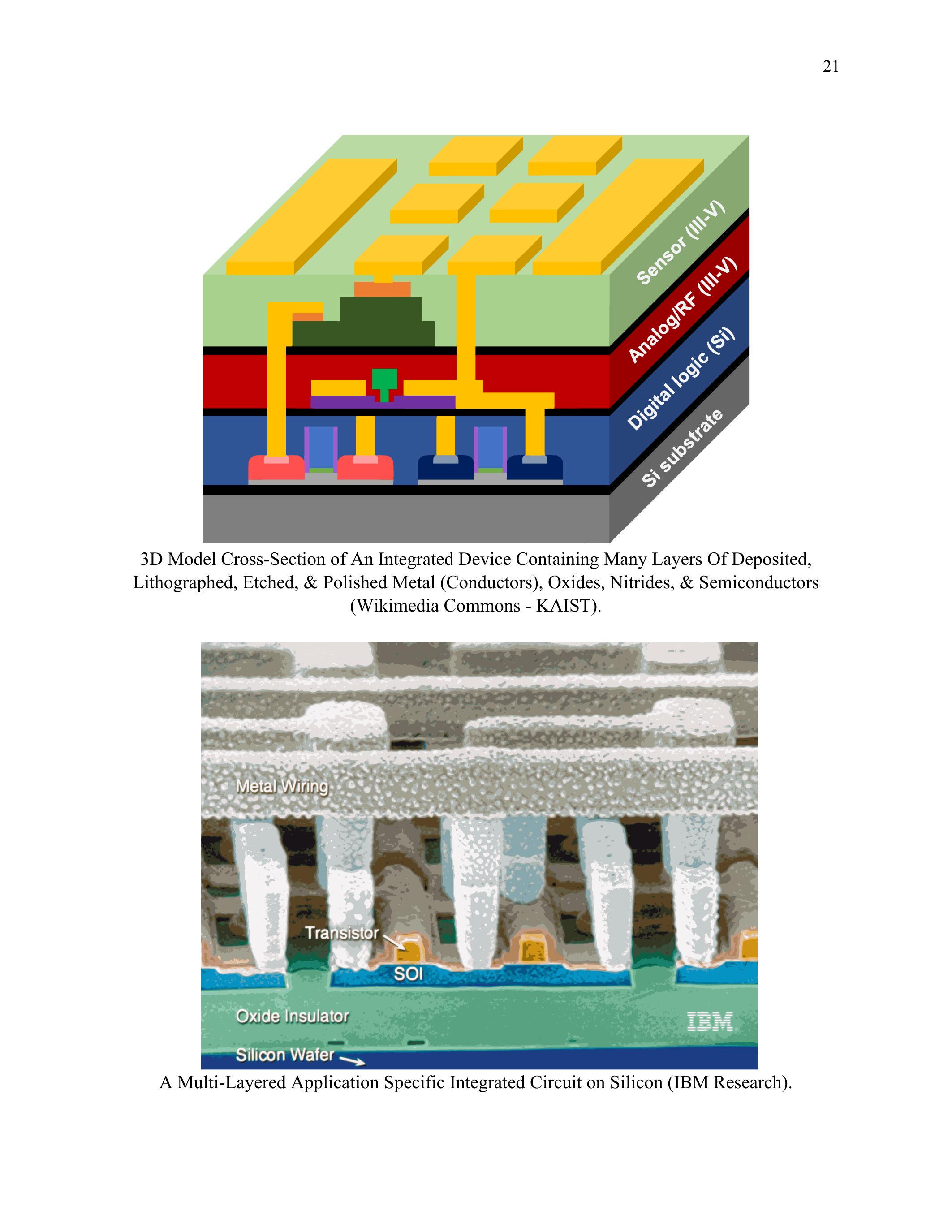 21

Sensor (III-V)
Analog/RF (III-V)
Digital logic (Si)
Si substrate

3D Model Cross-Section of An Integrated Device Containing Many Layers Of Deposited, Lithographed, Etched, & Polished Metal (Conductors), Oxides, Nitrides, & Semiconductors (Wikimedia Commons - KAIST).

Metal Wiring
Transistor
SOI
Oxide Insulator
IBM
Silicon Wafer

A Multi-Layered Application Specific Integrated Circuit on Silicon (IBM Research).