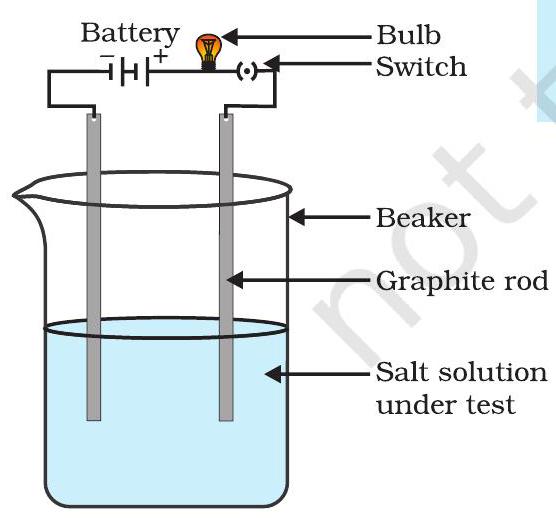 Battery
− +
Bulb
Switch
Beaker
Graphite rod
Salt solution under test
not