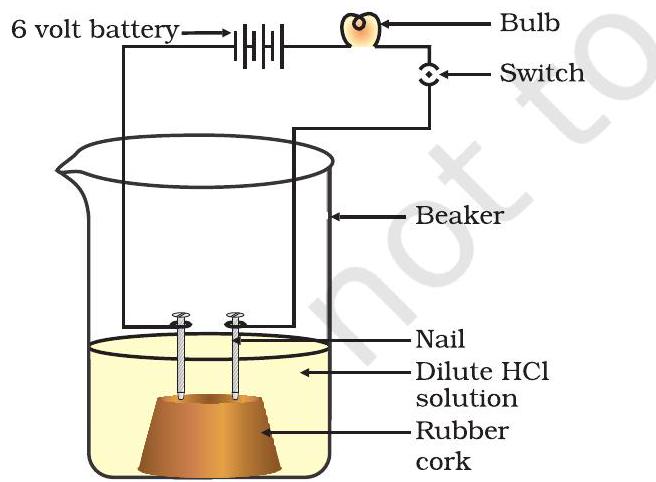 6 volt battery
Bulb
Switch
Beaker
Nail
Dilute HCl solution
Rubber cork
not to