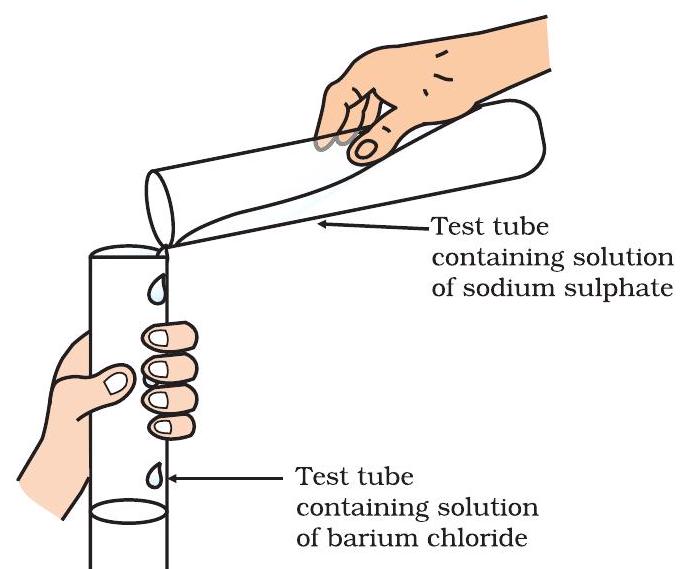 Test tube containing solution of sodium sulphate

Test tube containing solution of barium chloride