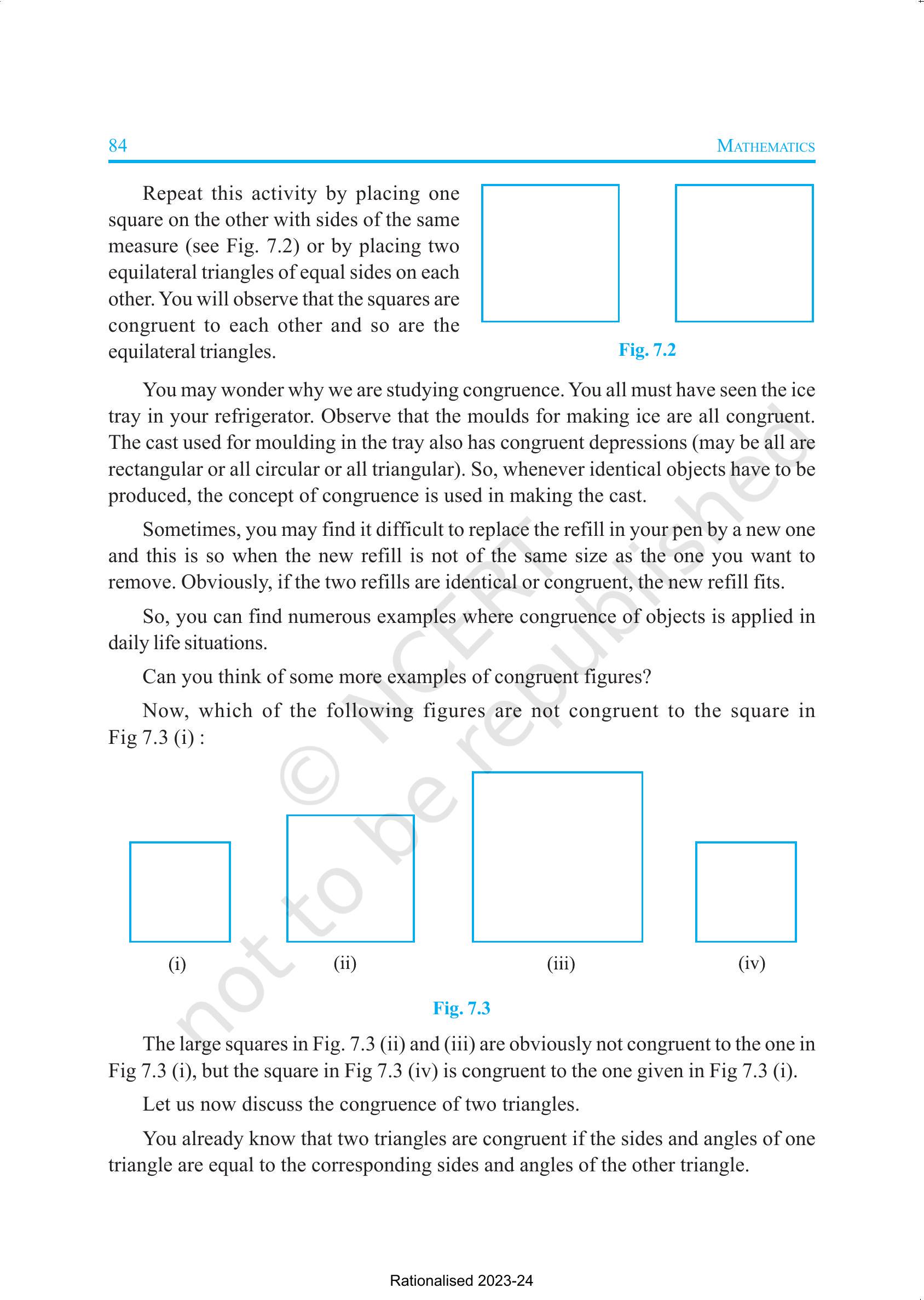 84 MATHEMATICS

Repeat this activity by placing one square on the other with sides of the same measure (see Fig. 7.2) or by placing two equilateral triangles of equal sides on each other. You will observe that the squares are congruent to each other and so are the equilateral triangles.

Fig. 7.2

You may wonder why we are studying congruence. You all must have seen the ice tray in your refrigerator. Observe that the moulds for making ice are all congruent. The cast used for moulding in the tray also has congruent depressions (may be all are rectangular or all circular or all triangular). So, whenever identical objects have to be produced, the concept of congruence is used in making the cast.

Sometimes, you may find it difficult to replace the refill in your pen by a new one and this is so when the new refill is not of the same size as the one you want to remove. Obviously, if the two refills are identical or congruent, the new refill fits.

So, you can find numerous examples where congruence of objects is applied in daily life situations.

Can you think of some more examples of congruent figures?

Now, which of the following figures are not congruent to the square in Fig 7.3 (i) :

(i) (ii) (iii) (iv)

Fig. 7.3

The large squares in Fig. 7.3 (ii) and (iii) are obviously not congruent to the one in Fig 7.3 (i), but the square in Fig 7.3 (iv) is congruent to the one given in Fig 7.3 (i).

Let us now discuss the congruence of two triangles.

You already know that two triangles are congruent if the sides and angles of one triangle are equal to the corresponding sides and angles of the other triangle.

© NCERT not to be republished

Rationalised 2023-24