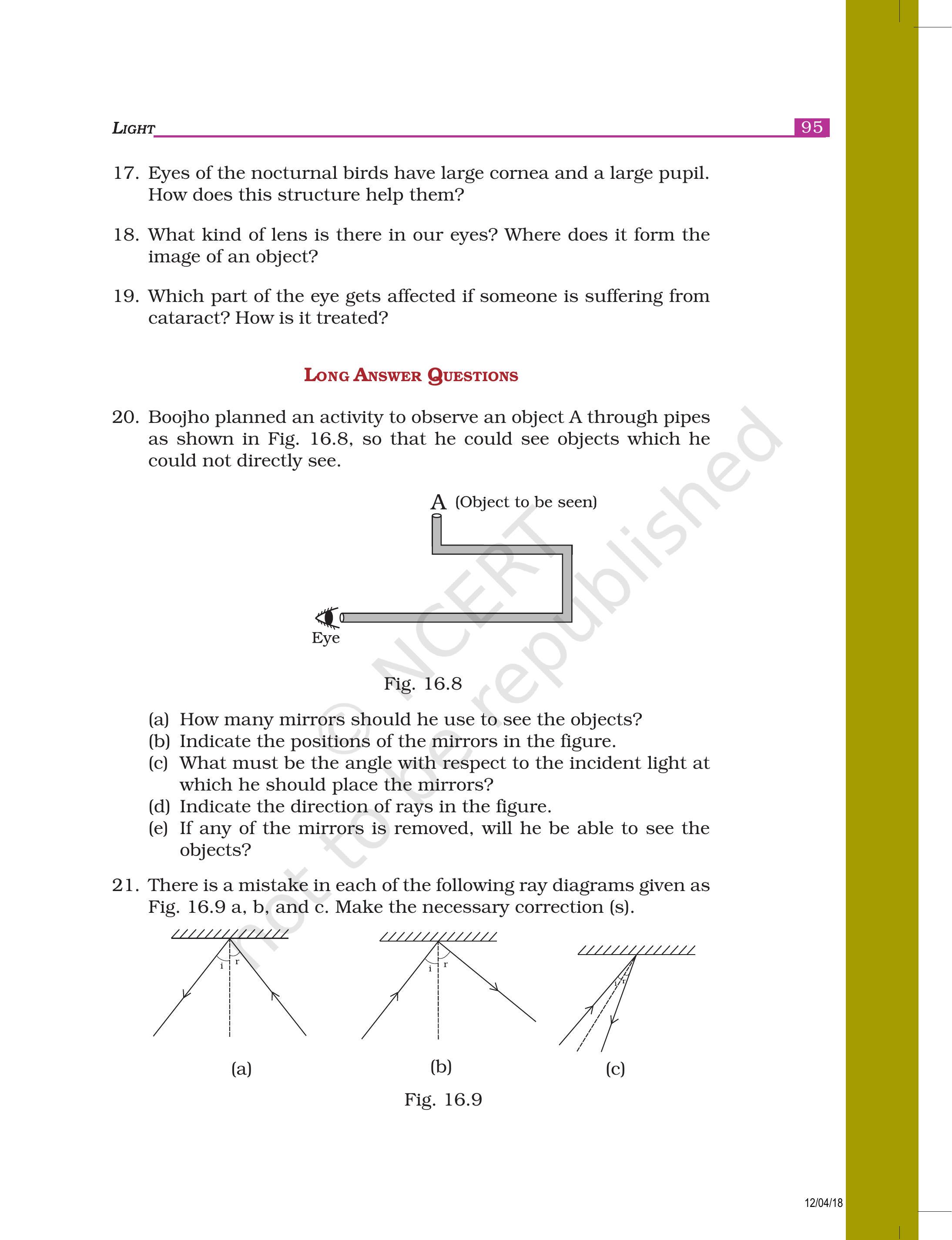 LIGHT

95

17. Eyes of the nocturnal birds have large cornea and a large pupil. How does this structure help them?

18. What kind of lens is there in our eyes? Where does it form the image of an object?

19. Which part of the eye gets affected if someone is suffering from cataract? How is it treated?

LONG ANSWER QUESTIONS

20. Boojho planned an activity to observe an object A through pipes as shown in Fig. 16.8, so that he could see objects which he could not directly see.

A (Object to be seen)

Eye

Fig. 16.8

(a) How many mirrors should he use to see the objects?
(b) Indicate the positions of the mirrors in the figure.
(c) What must be the angle with respect to the incident light at which he should place the mirrors?
(d) Indicate the direction of rays in the figure.
(e) If any of the mirrors is removed, will he be able to see the objects?

21. There is a mistake in each of the following ray diagrams given as Fig. 16.9 a, b, and c. Make the necessary correction (s).

i r

i r

i r

(a)

(b)

(c)

Fig. 16.9

© NCERT not to be republished

12/04/18