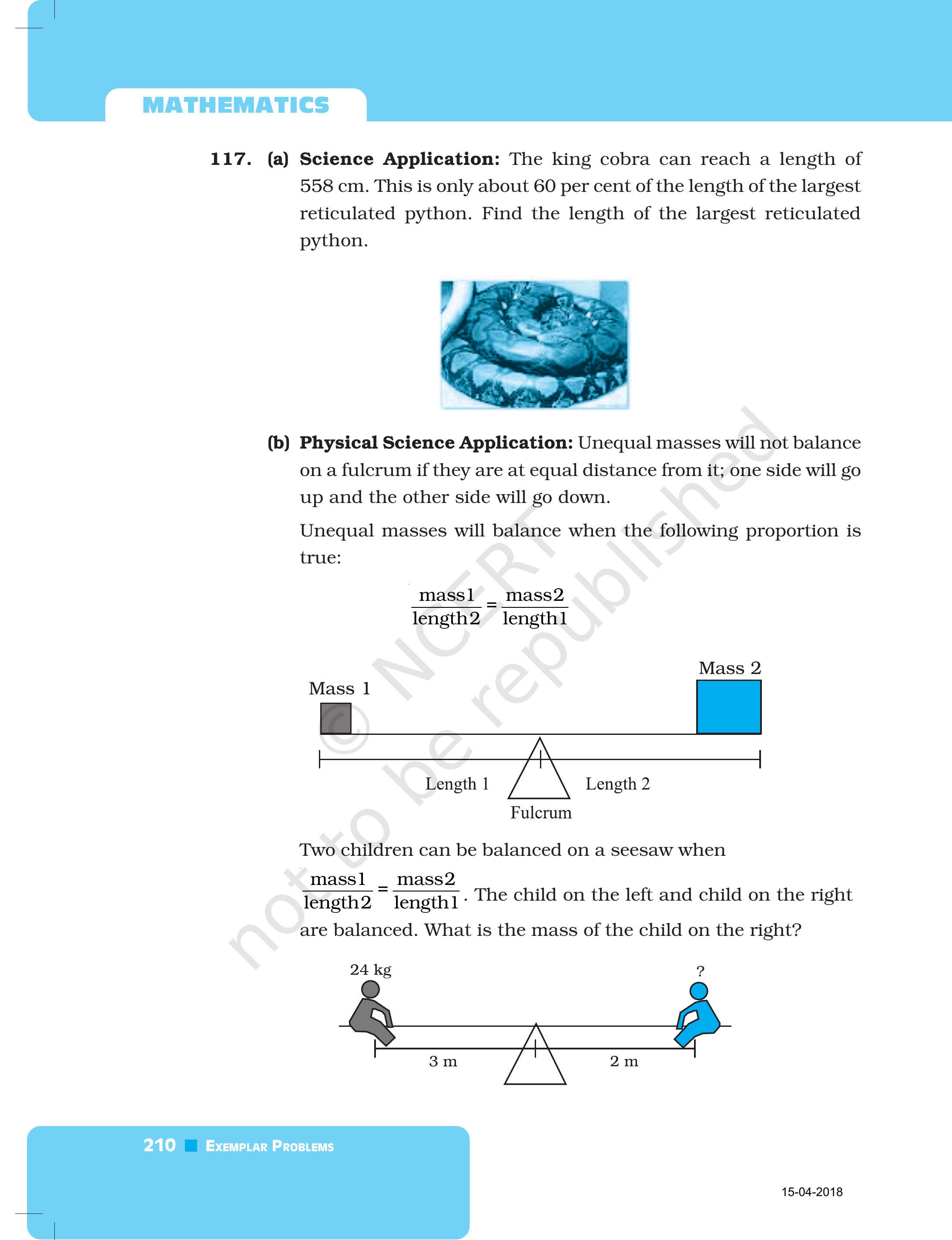 MATHEMATICS

117. (a) **Science Application:** The king cobra can reach a length of 558 cm. This is only about 60 per cent of the length of the largest reticulated python. Find the length of the largest reticulated python.

(b) **Physical Science Application:** Unequal masses will not balance on a fulcrum if they are at equal distance from it; one side will go up and the other side will go down.

Unequal masses will balance when the following proportion is true:

$\frac{\text{mass1}}{\text{length2}} = \frac{\text{mass2}}{\text{length1}}$

Mass 1

Mass 2

Length 1

Length 2

Fulcrum

Two children can be balanced on a seesaw when $\frac{\text{mass1}}{\text{length2}} = \frac{\text{mass2}}{\text{length1}}$. The child on the left and child on the right are balanced. What is the mass of the child on the right?

24 kg

?

3 m

2 m

© NCERT not to be republished

210 EXEMPLAR PROBLEMS

15-04-2018